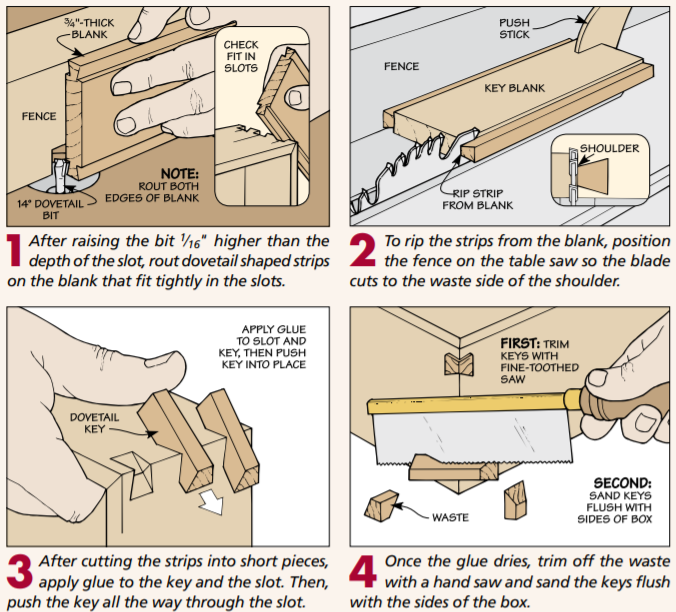 ¾"-THICK BLANK

CHECK FIT IN SLOTS

FENCE

NOTE: ROUT BOTH EDGES OF BLANK

14° DOVETAIL BIT

1 After raising the bit $\frac{1}{16}$" higher than the depth of the slot, rout dovetail shaped strips on the blank that fit tightly in the slots.

PUSH STICK

FENCE

KEY BLANK

SHOULDER

RIP STRIP FROM BLANK

2 To rip the strips from the blank, position the fence on the table saw so the blade cuts to the waste side of the shoulder.

APPLY GLUE TO SLOT AND KEY, THEN PUSH KEY INTO PLACE

DOVETAIL KEY

3 After cutting the strips into short pieces, apply glue to the key and the slot. Then, push the key all the way through the slot.

FIRST: TRIM KEYS WITH FINE-TOOTHED SAW

WASTE

SECOND: SAND KEYS FLUSH WITH SIDES OF BOX

4 Once the glue dries, trim off the waste with a hand saw and sand the keys flush with the sides of the box.