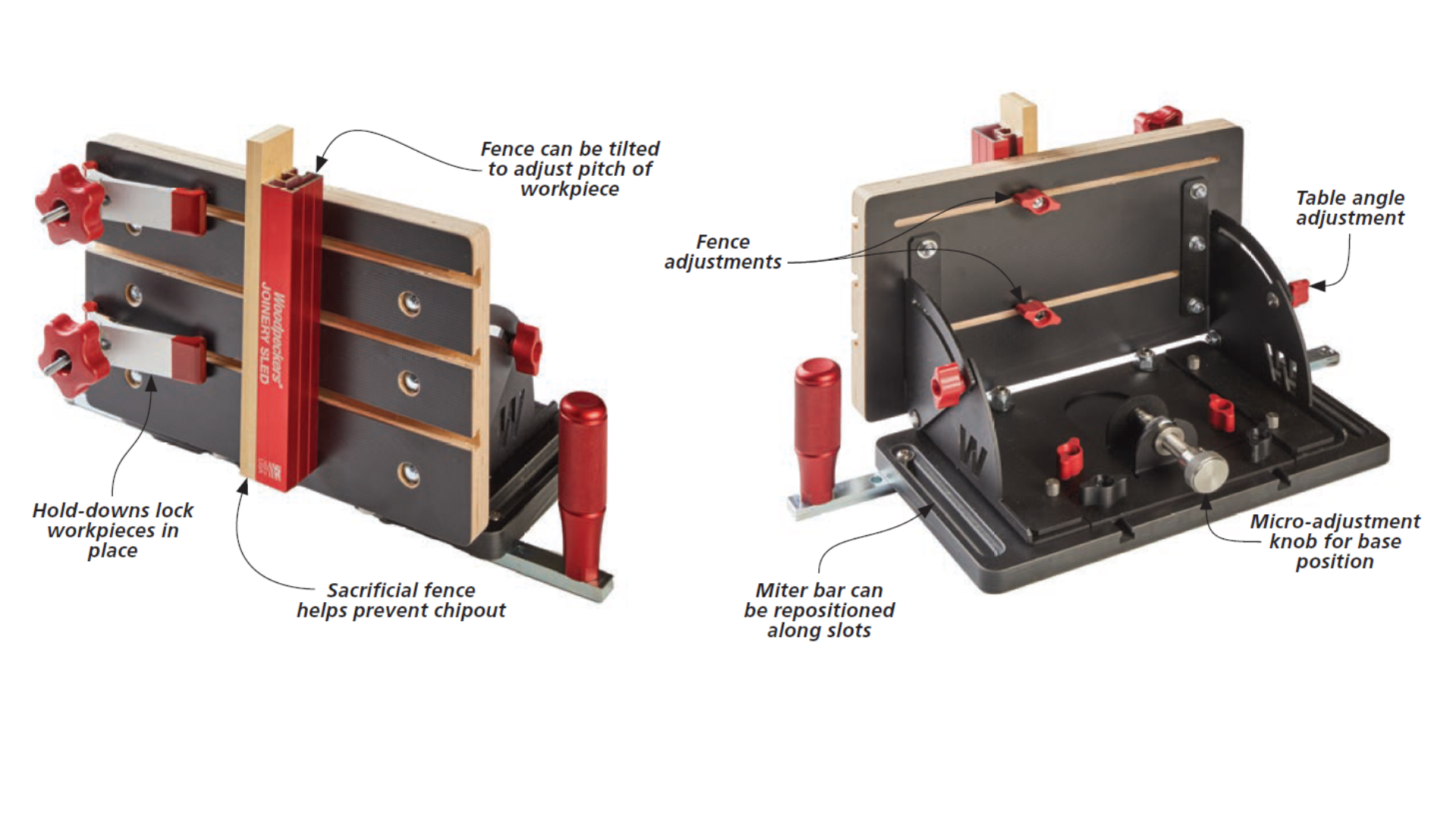 Fence can be tilted to adjust pitch of workpiece

Woodpeckers® JOINERY SLED

Hold-downs lock workpieces in place

Sacrificial fence helps prevent chipout

Fence adjustments

Table angle adjustment

Micro-adjustment knob for base position

Miter bar can be repositioned along slots