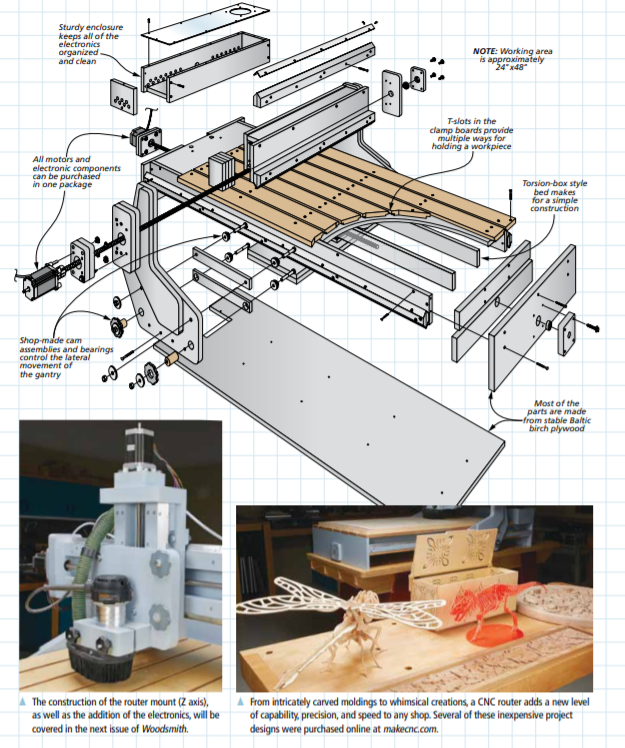 Sturdy enclosure keeps all of the electronics organized and clean

NOTE: Working area is approximately 24"x48"

T-slots in the clamp boards provide multiple ways for holding a workpiece

All motors and electronic components can be purchased in one package

Torsion-box style bed makes for a simple construction

Shop-made cam assemblies and bearings control the lateral movement of the gantry

Most of the parts are made from stable Baltic birch plywood

▲ The construction of the router mount (Z axis), as well as the addition of the electronics, will be covered in the next issue of Woodsmith.

▲ From intricately carved moldings to whimsical creations, a CNC router adds a new level of capability, precision, and speed to any shop. Several of these inexpensive project designs were purchased online at makecnc.com.