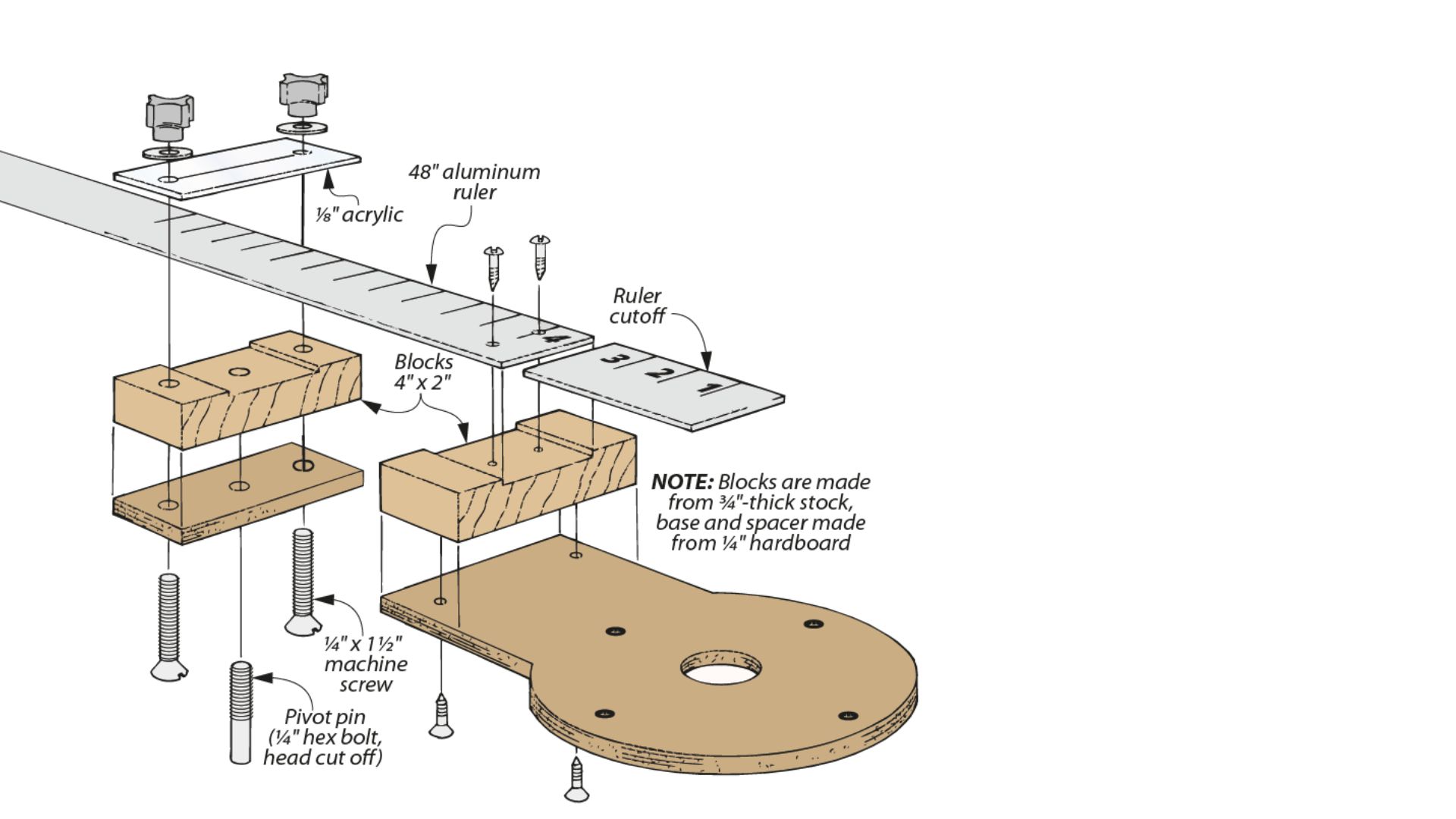 48" aluminum ruler

⅛" acrylic

Ruler cutoff

4

3

2

1

Blocks 4" x 2"

NOTE: Blocks are made from ¾"-thick stock, base and spacer made from ¼" hardboard

¼" x 1½" machine screw

Pivot pin (¼" hex bolt, head cut off)