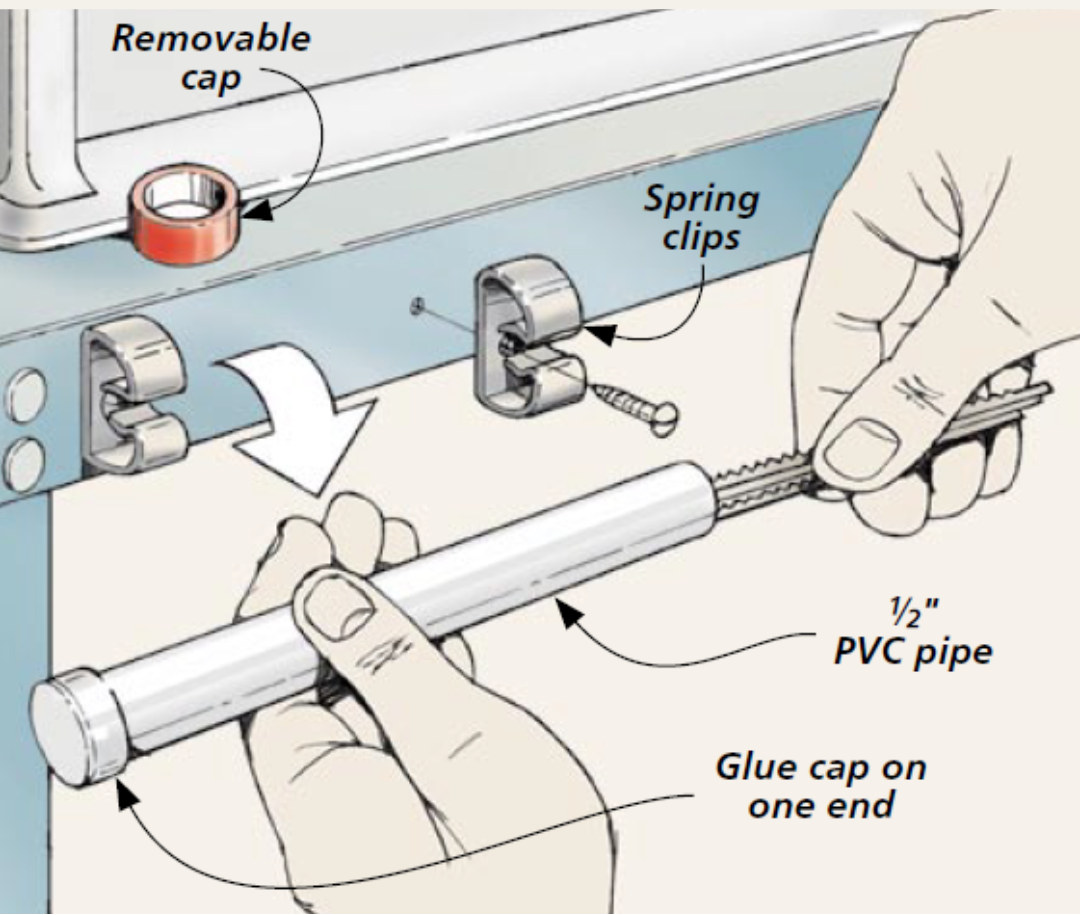 Removable cap

Spring clips

½" PVC pipe

Glue cap on one end