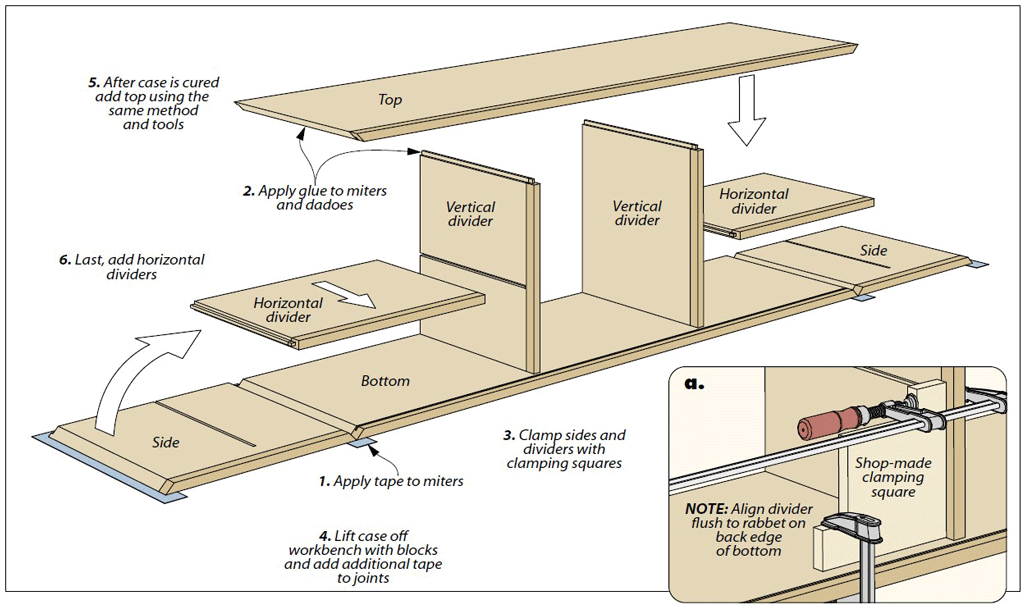 5. After case is cured add top using the same method and tools

Top

2. Apply glue to miters and dadoes

Vertical divider

Vertical divider

Horizontal divider

Side

6. Last, add horizontal dividers

Horizontal divider

Bottom

Side

3. Clamp sides and dividers with clamping squares

1. Apply tape to miters

4. Lift case off workbench with blocks and add additional tape to joints

a.

Shop-made clamping square

NOTE: Align divider flush to rabbet on back edge of bottom