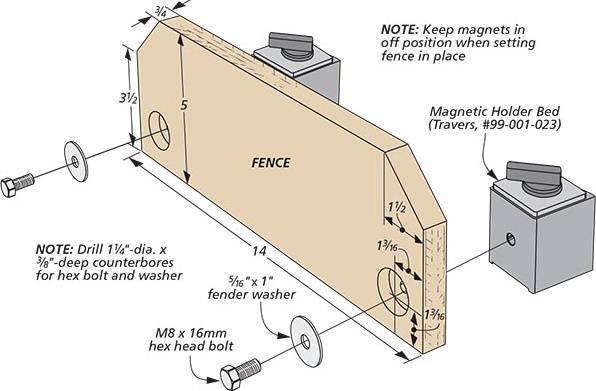 $\frac{3}{4}$

NOTE: Keep magnets in off position when setting fence in place

$3\frac{1}{2}$

5

Magnetic Holder Bed (Travers, #99-001-023)

FENCE

$1\frac{1}{2}$

$1\frac{3}{16}$

NOTE: Drill $1\frac{1}{4}$"-dia. x $\frac{3}{8}$"-deep counterbores for hex bolt and washer

14

$\frac{5}{16}$" x 1" fender washer

$1\frac{3}{16}$

M8 x 16mm hex head bolt