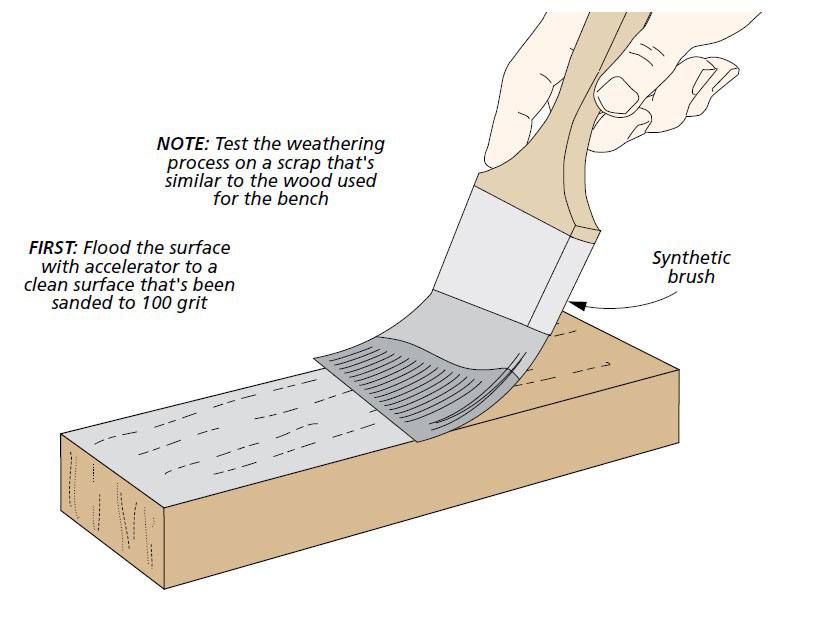 NOTE: Test the weathering process on a scrap that's similar to the wood used for the bench

FIRST: Flood the surface with accelerator to a clean surface that's been sanded to 100 grit

Synthetic brush