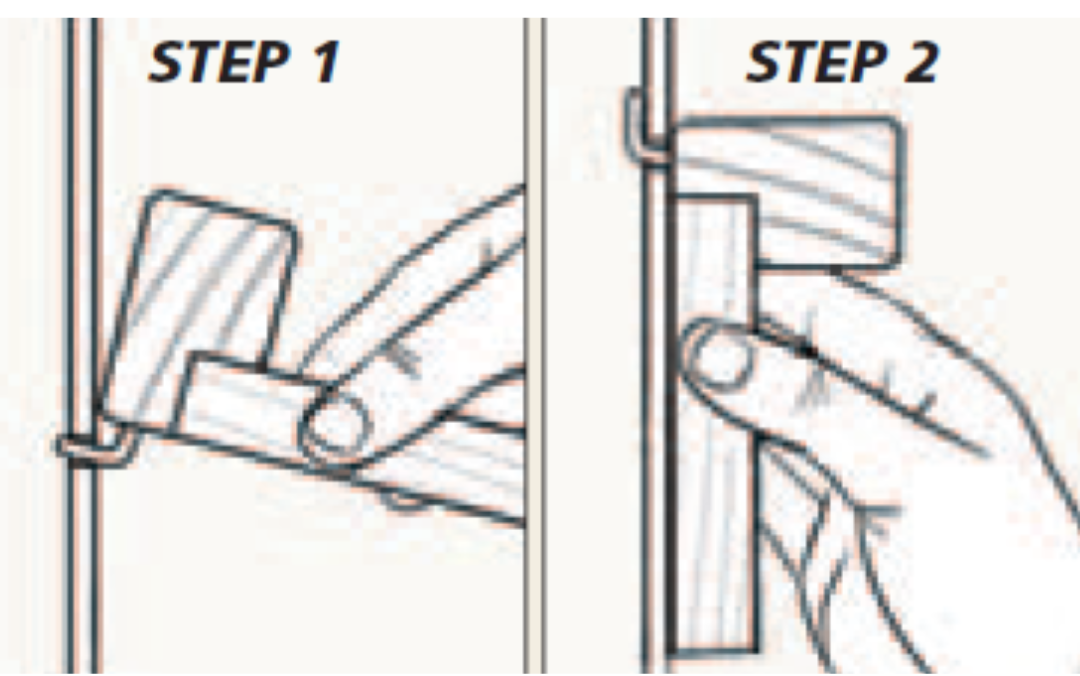 STEP 1

STEP 2