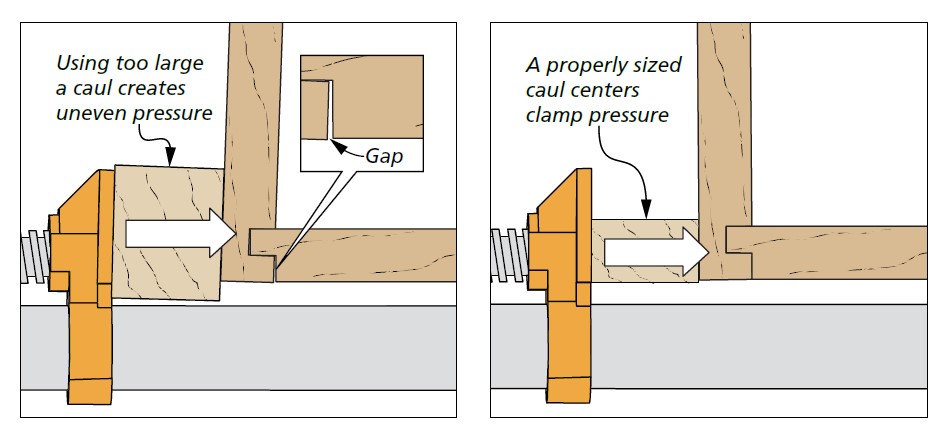 Using too large a caul creates uneven pressure

Gap

A properly sized caul centers clamp pressure