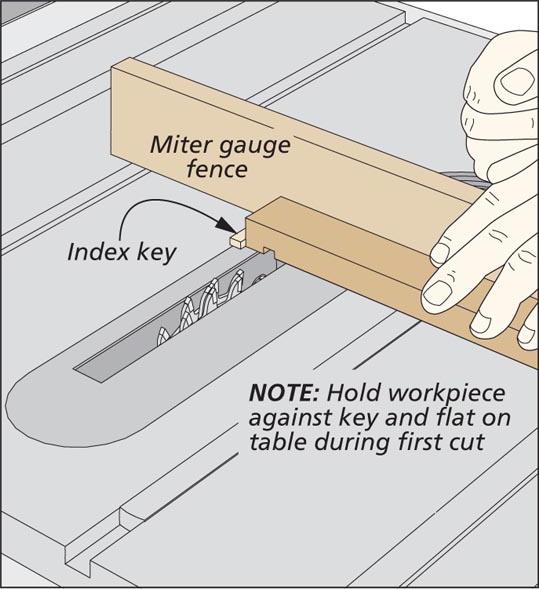 Miter gauge fence

Index key

NOTE: Hold workpiece against key and flat on table during first cut