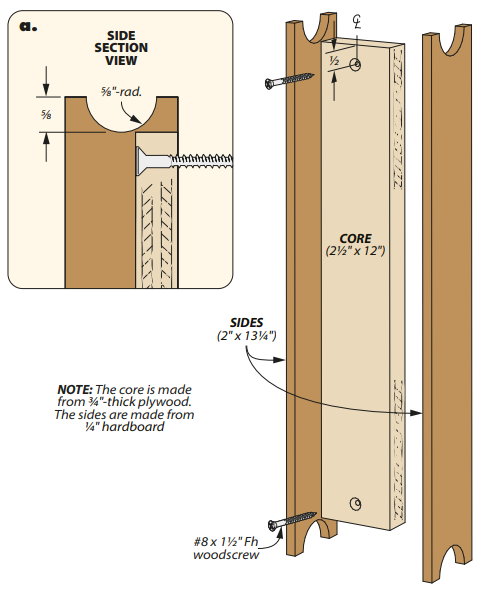 a.

SIDE SECTION VIEW

⅝"-rad.

⅝

℄

½

CORE
(2½" x 12")

SIDES
(2" x 13¼")

NOTE: The core is made from ¾"-thick plywood. The sides are made from ¼" hardboard

#8 x 1½" Fh woodscrew