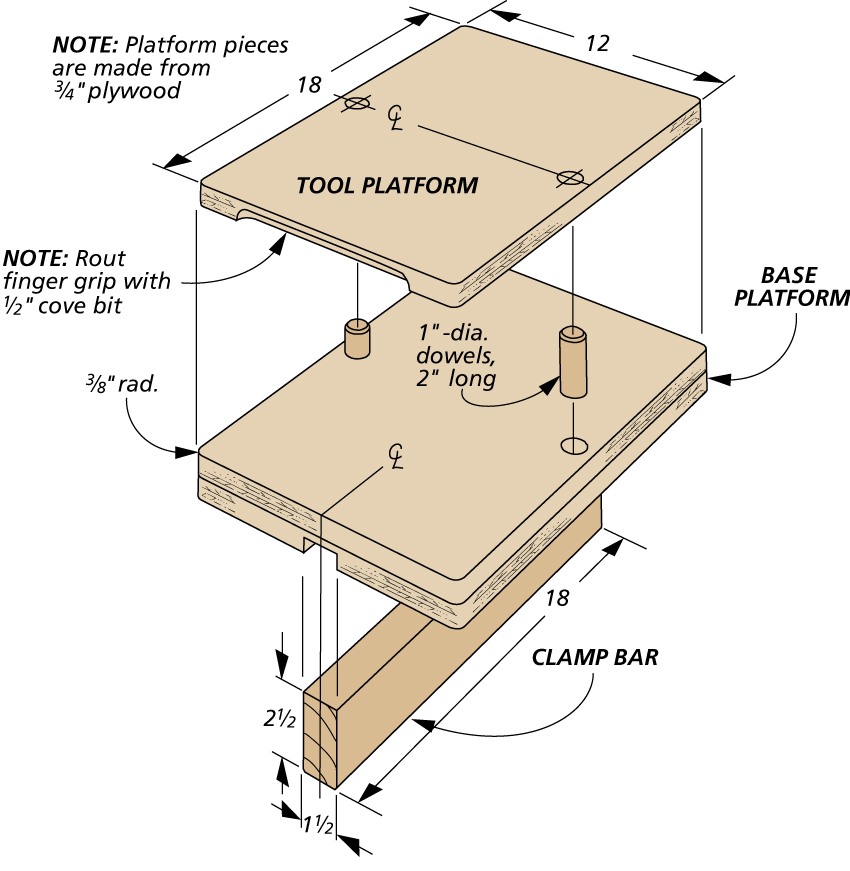 NOTE: Platform pieces are made from ¾" plywood

18

12

℄

TOOL PLATFORM

NOTE: Rout finger grip with ½" cove bit

BASE PLATFORM

1"-dia. dowels, 2" long

⅜" rad.

℄

18

CLAMP BAR

2½

1½