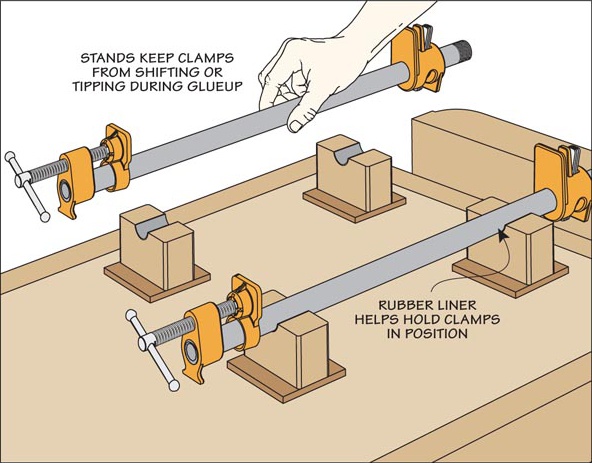 STANDS KEEP CLAMPS FROM SHIFTING OR TIPPING DURING GLUEUP

RUBBER LINER HELPS HOLD CLAMPS IN POSITION