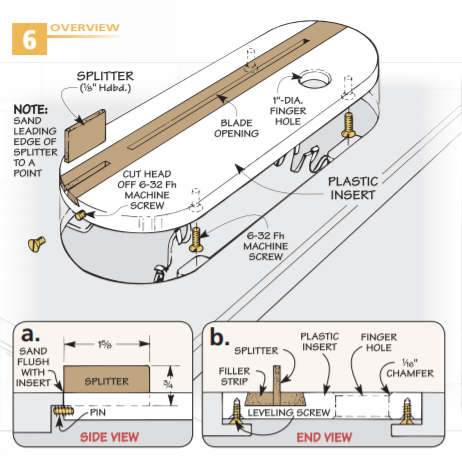 6 OVERVIEW

SPLITTER ($\frac{1}{8}$" Hdbd.)

NOTE: SAND LEADING EDGE OF SPLITTER TO A POINT

BLADE OPENING

1"-DIA. FINGER HOLE

CUT HEAD OFF 6-32 Fh MACHINE SCREW

PLASTIC INSERT

6-32 Fh MACHINE SCREW

a.

SAND FLUSH WITH INSERT

$1\frac{5}{8}$

SPLITTER

$\frac{3}{4}$

PIN

SIDE VIEW

b.

SPLITTER

PLASTIC INSERT

FINGER HOLE

FILLER STRIP

$\frac{1}{16}$" CHAMFER

LEVELING SCREW

END VIEW