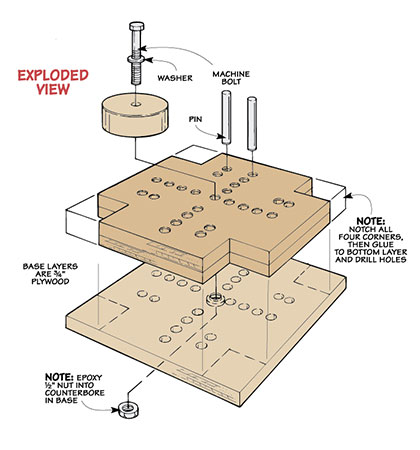 EXPLODED VIEW

WASHER

MACHINE BOLT

PIN

NOTE: NOTCH ALL FOUR CORNERS, THEN GLUE TO BOTTOM LAYER AND DRILL HOLES

BASE LAYERS ARE ¾" PLYWOOD

NOTE: EPOXY ½" NUT INTO COUNTERBORE IN BASE