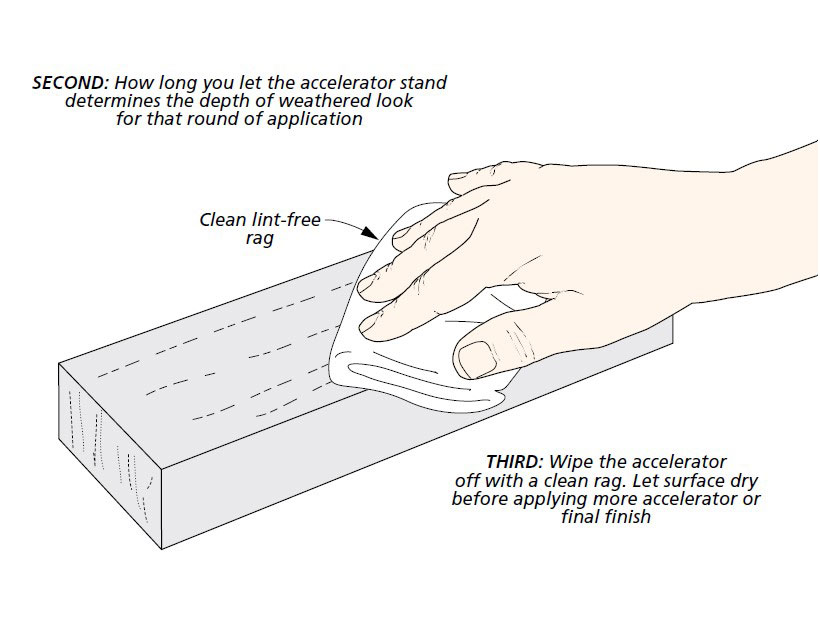 SECOND: How long you let the accelerator stand determines the depth of weathered look for that round of application

Clean lint-free rag

THIRD: Wipe the accelerator off with a clean rag. Let surface dry before applying more accelerator or final finish