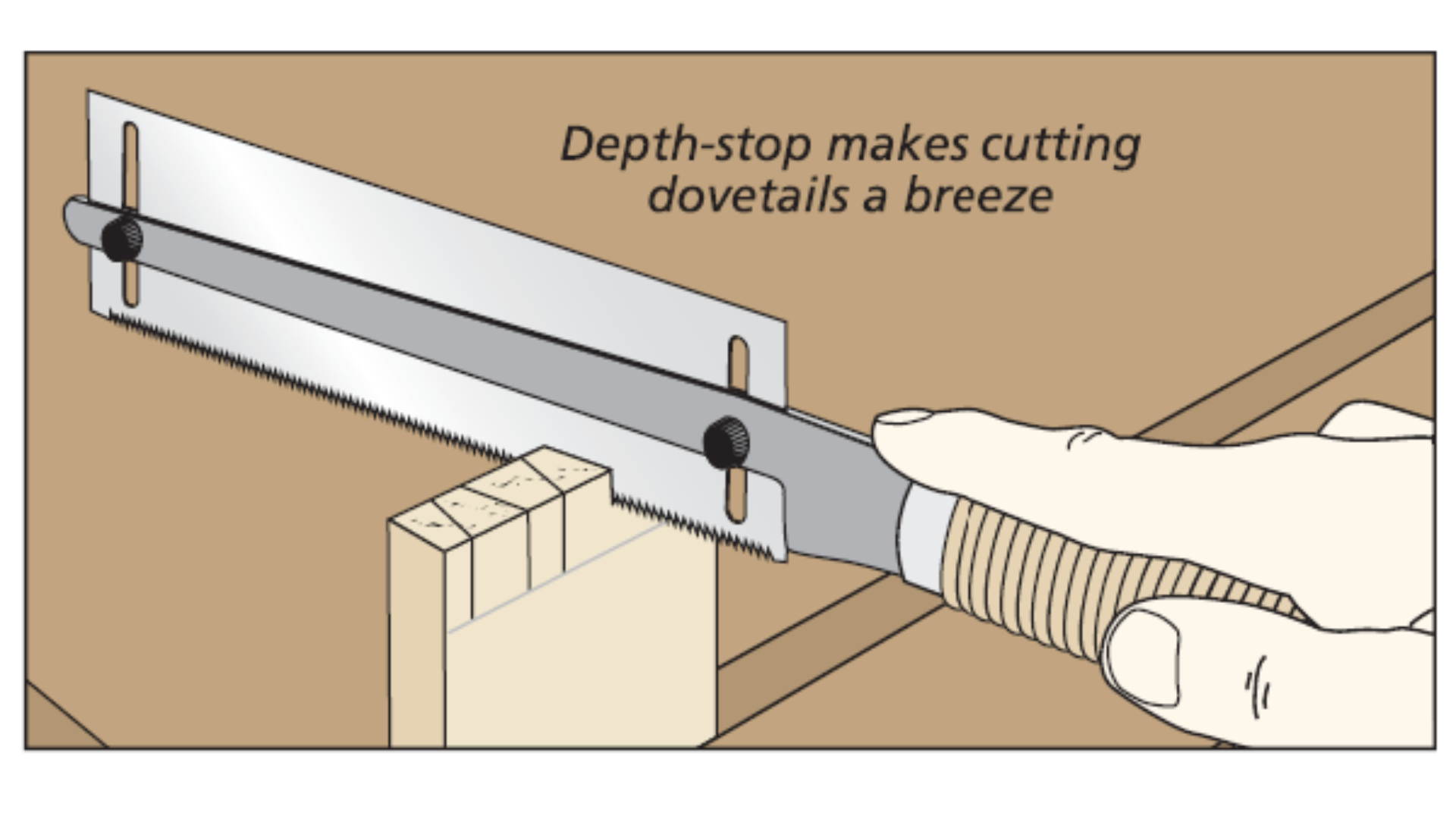 Depth-stop makes cutting dovetails a breeze