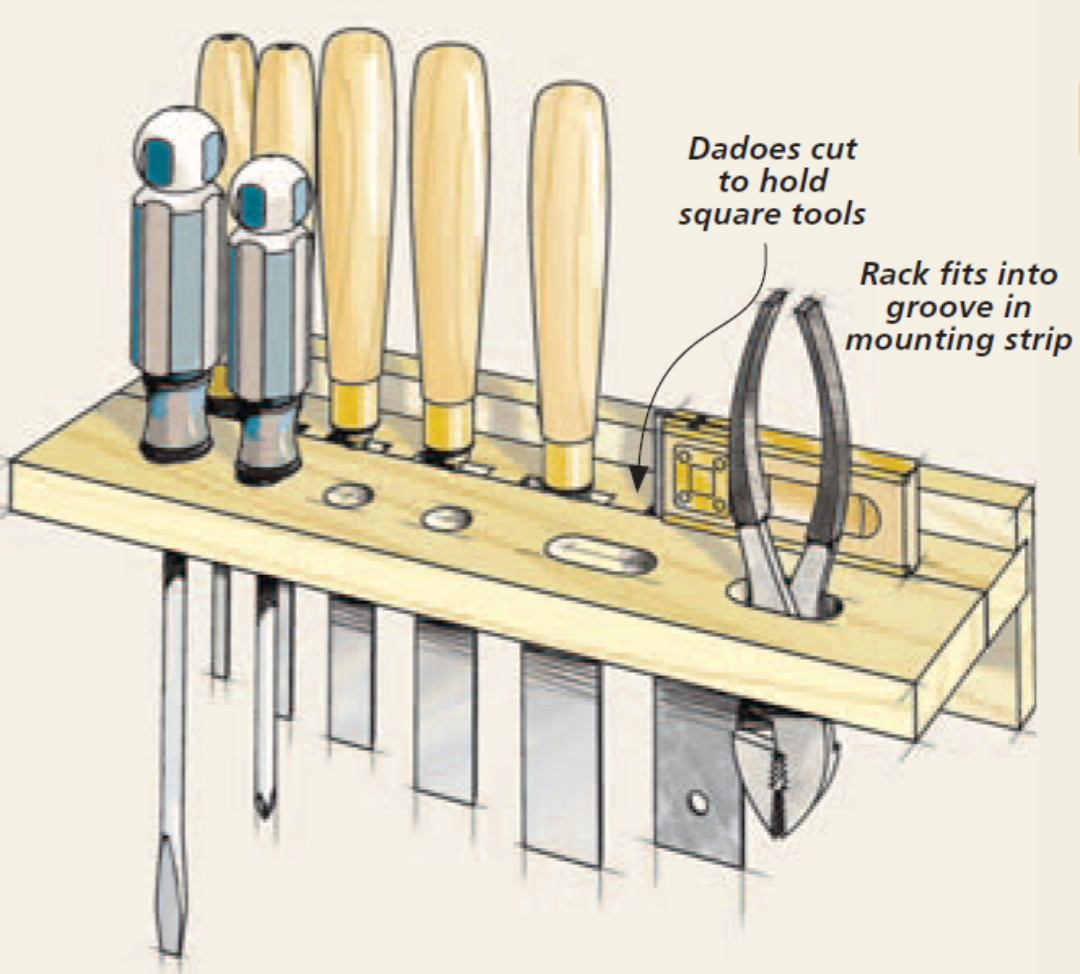 Dadoes cut to hold square tools

Rack fits into groove in mounting strip