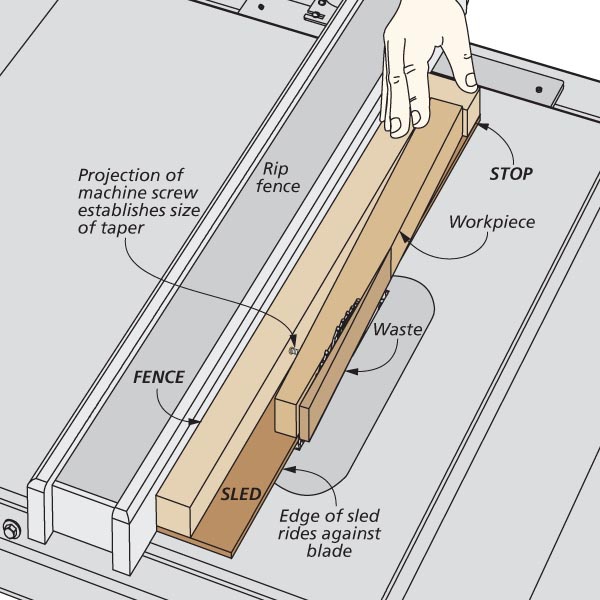 Projection of machine screw establishes size of taper

Rip fence

STOP

Workpiece

Waste

FENCE

SLED

Edge of sled rides against blade