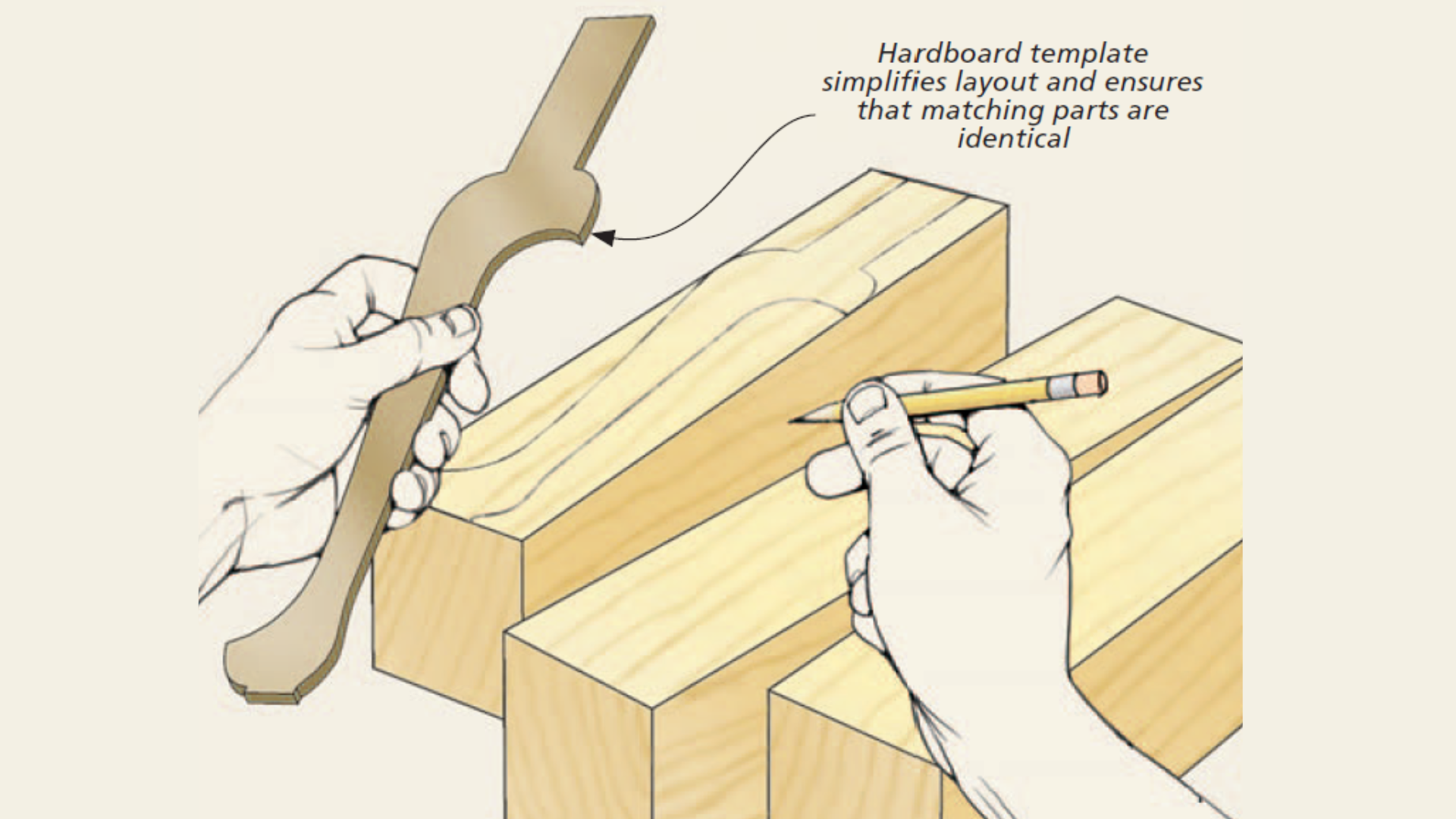 Hardboard template simplifies layout and ensures that matching parts are identical