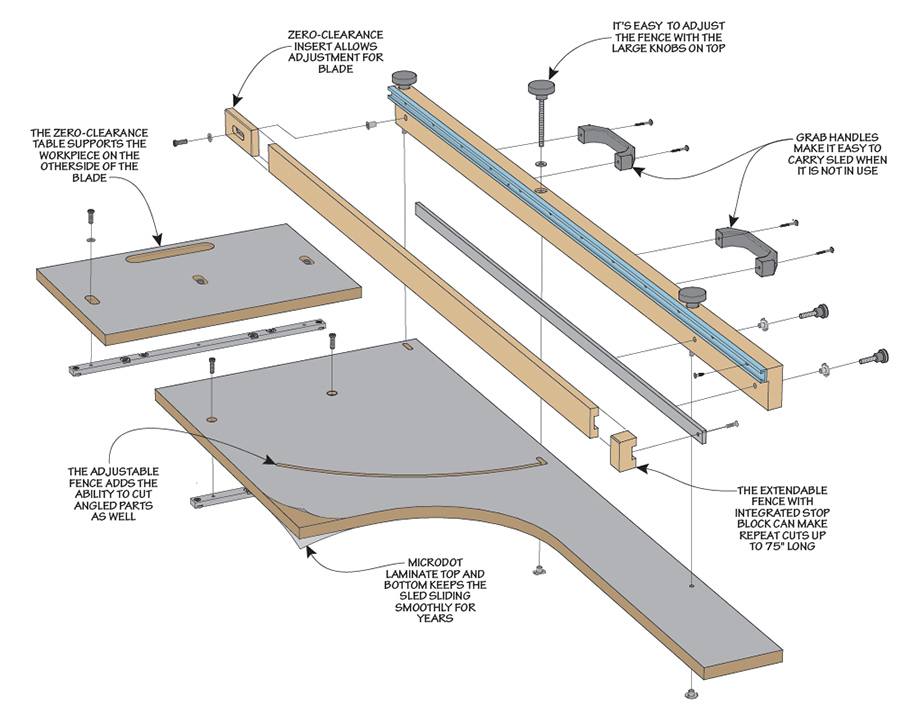 ZERO-CLEARANCE INSERT ALLOWS ADJUSTMENT FOR BLADE

IT'S EASY TO ADJUST THE FENCE WITH THE LARGE KNOBS ON TOP

THE ZERO-CLEARANCE TABLE SUPPORTS THE WORKPIECE ON THE OTHERSIDE OF THE BLADE

GRAB HANDLES MAKE IT EASY TO CARRY SLED WHEN IT IS NOT IN USE

THE ADJUSTABLE FENCE ADDS THE ABILITY TO CUT ANGLED PARTS AS WELL

THE EXTENDABLE FENCE WITH INTEGRATED STOP BLOCK CAN MAKE REPEAT CUTS UP TO 75" LONG

MICRODOT LAMINATE TOP AND BOTTOM KEEPS THE SLED SLIDING SMOOTHLY FOR YEARS