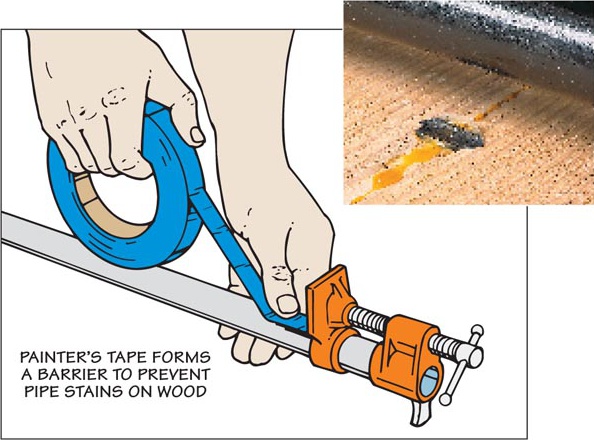 PAINTER'S TAPE FORMS A BARRIER TO PREVENT PIPE STAINS ON WOOD