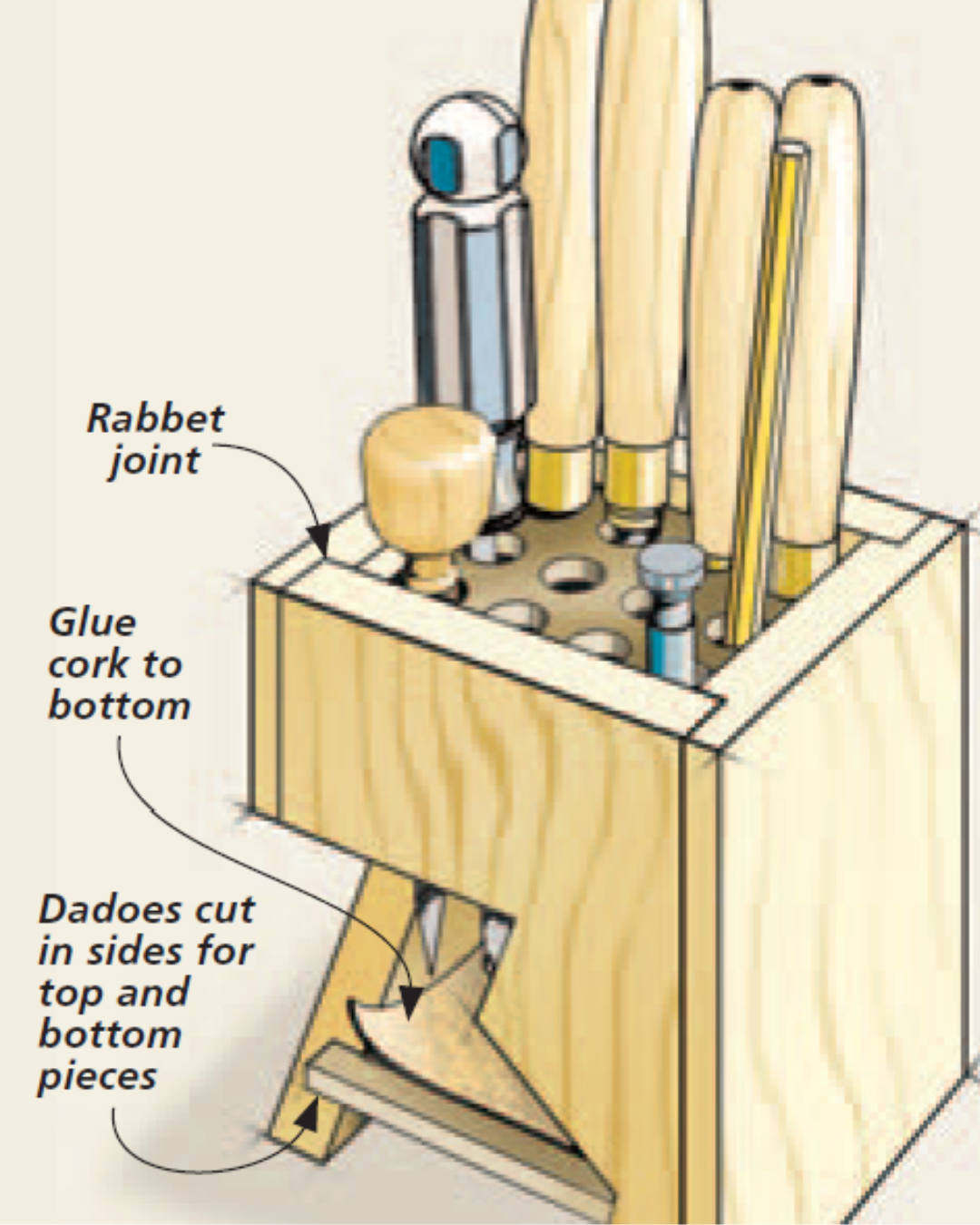 Rabbet joint

Glue cork to bottom

Dadoes cut in sides for top and bottom pieces