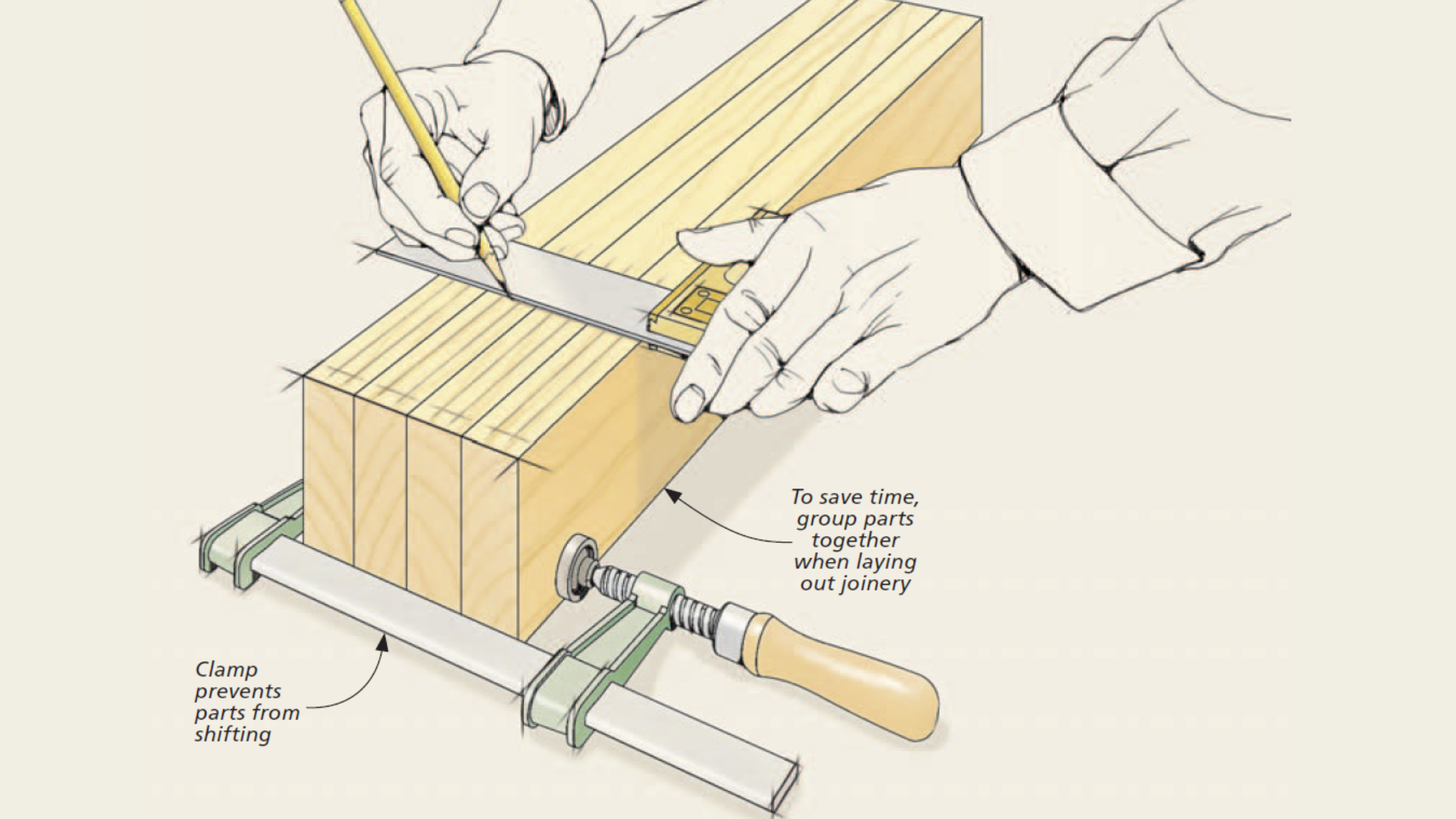 To save time, group parts together when laying out joinery

Clamp prevents parts from shifting