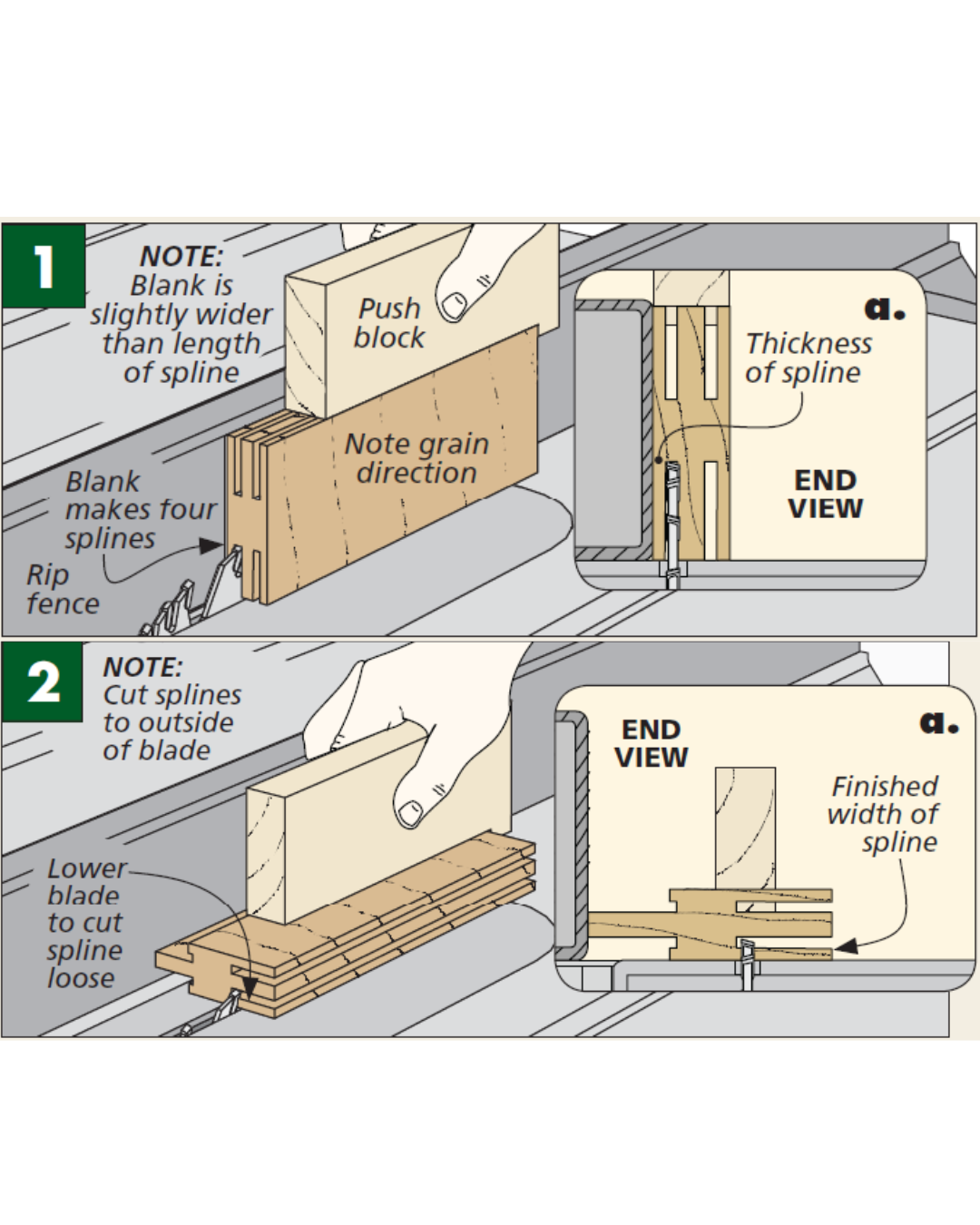 1

NOTE: Blank is slightly wider than length of spline

Push block

Note grain direction

Blank makes four splines

Rip fence

a.

Thickness of spline

END VIEW

2

NOTE: Cut splines to outside of blade

Lower blade to cut spline loose

END VIEW

a.

Finished width of spline