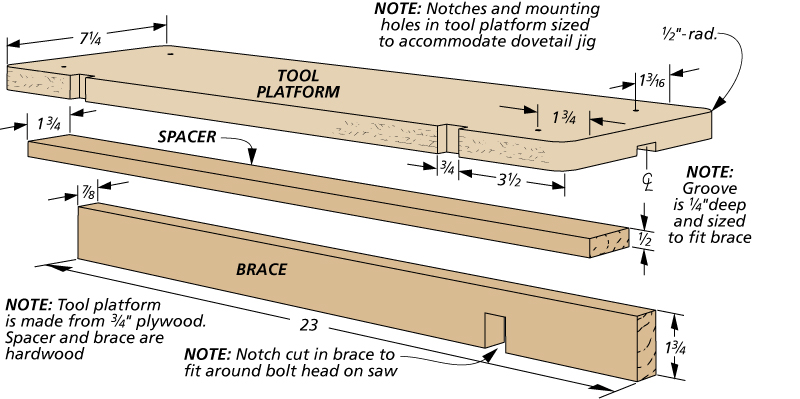 NOTE: Notches and mounting holes in tool platform sized to accommodate dovetail jig

$7\frac{1}{4}$

$\frac{1}{2}$"-rad.

TOOL PLATFORM

$1\frac{3}{16}$

$1\frac{3}{4}$

$1\frac{3}{4}$

SPACER

$\frac{3}{4}$

$3\frac{1}{2}$

℄

NOTE: Groove is $\frac{1}{4}$"deep and sized to fit brace

$\frac{7}{8}$

$\frac{1}{2}$

BRACE

NOTE: Tool platform is made from $\frac{3}{4}$" plywood. Spacer and brace are hardwood

23

NOTE: Notch cut in brace to fit around bolt head on saw

$1\frac{3}{4}$