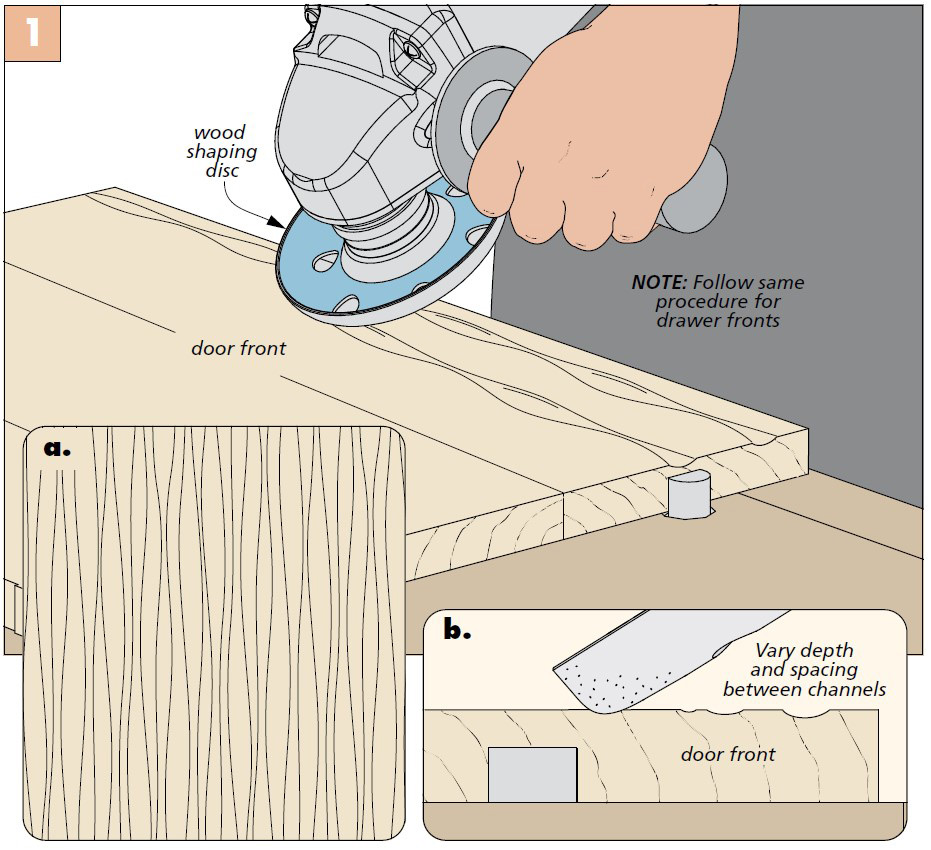 1

wood shaping disc

NOTE: Follow same procedure for drawer fronts

door front

a.

b.

Vary depth and spacing between channels

door front