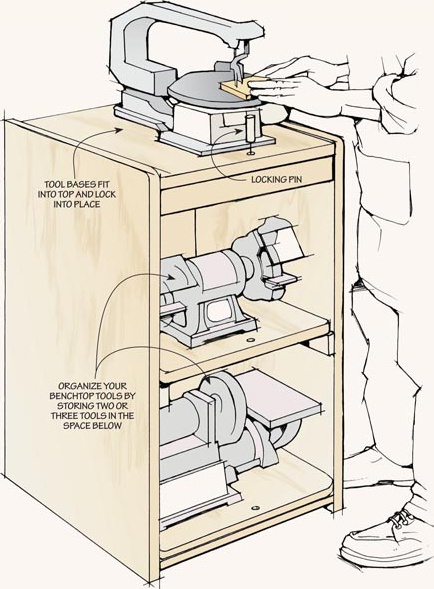 TOOL BASES FIT INTO TOP AND LOCK INTO PLACE

LOCKING PIN

ORGANIZE YOUR BENCHTOP TOOLS BY STORING TWO OR THREE TOOLS IN THE SPACE BELOW