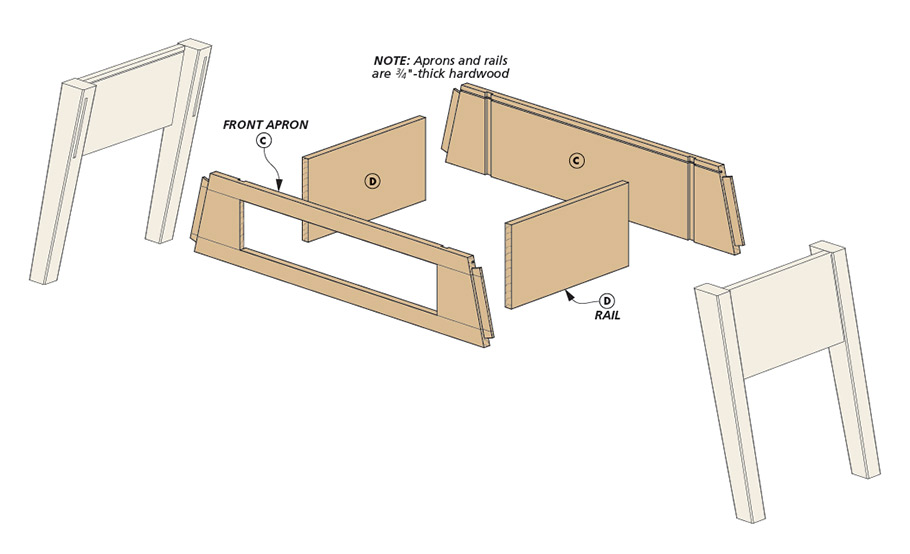 NOTE: Aprons and rails are $\frac{3}{4}$"-thick hardwood

FRONT APRON
C

D

C

D
RAIL