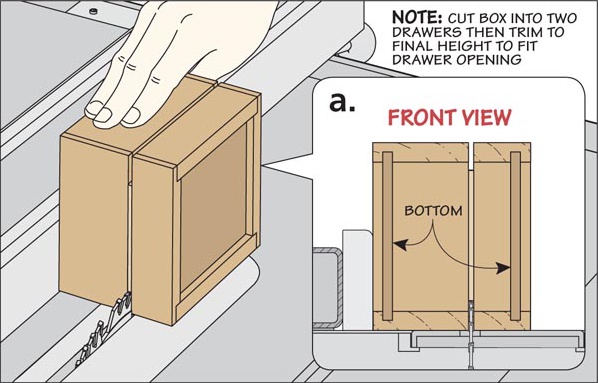 NOTE: CUT BOX INTO TWO DRAWERS THEN TRIM TO FINAL HEIGHT TO FIT DRAWER OPENING

a.

FRONT VIEW

BOTTOM