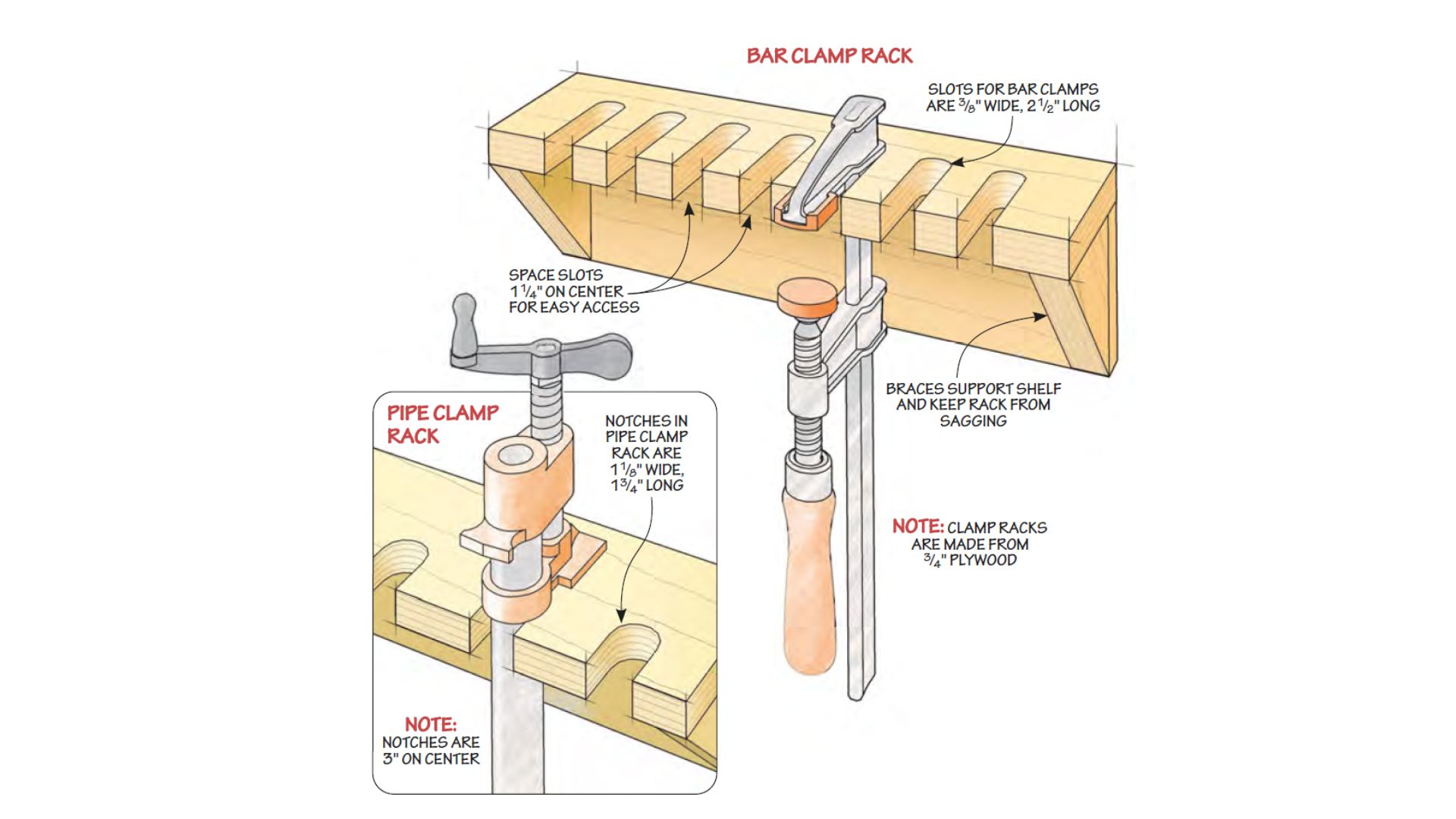 BAR CLAMP RACK

SLOTS FOR BAR CLAMPS ARE $\frac{3}{8}$" WIDE, $2\frac{1}{2}$" LONG

SPACE SLOTS $1\frac{1}{4}$" ON CENTER FOR EASY ACCESS

BRACES SUPPORT SHELF AND KEEP RACK FROM SAGGING

NOTE: CLAMP RACKS ARE MADE FROM $\frac{3}{4}$" PLYWOOD

PIPE CLAMP RACK

NOTCHES IN PIPE CLAMP RACK ARE $1\frac{1}{8}$" WIDE, $1\frac{3}{4}$" LONG

NOTE: NOTCHES ARE 3" ON CENTER