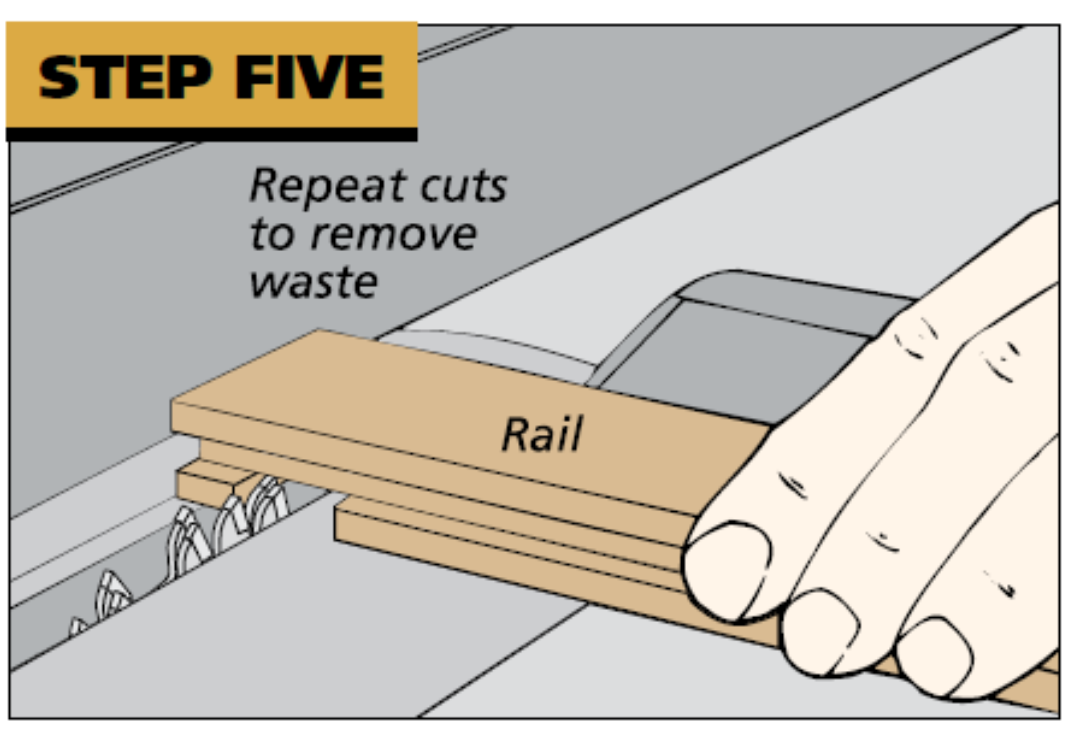 STEP FIVE

Repeat cuts to remove waste

Rail