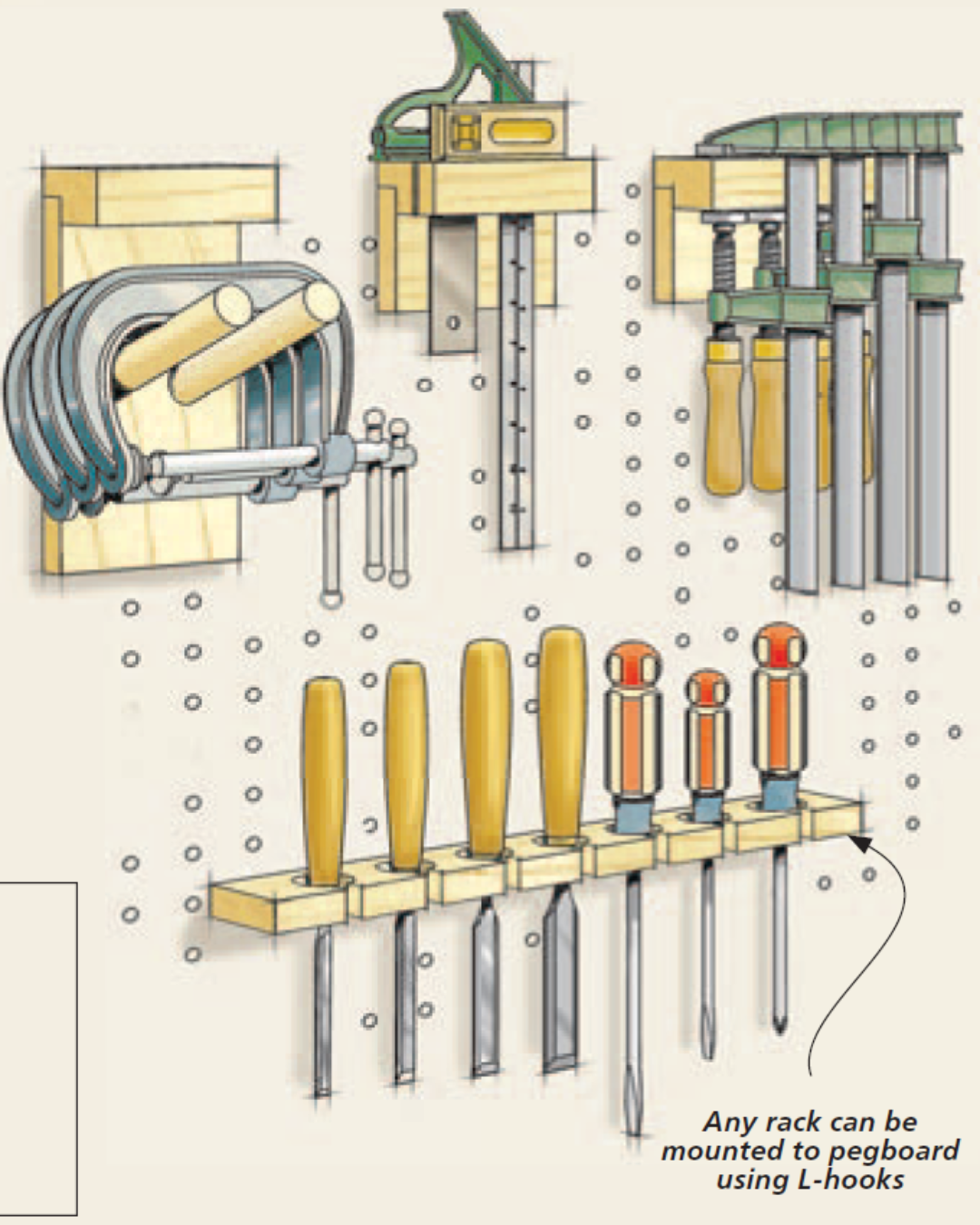 Any rack can be mounted to pegboard using L-hooks