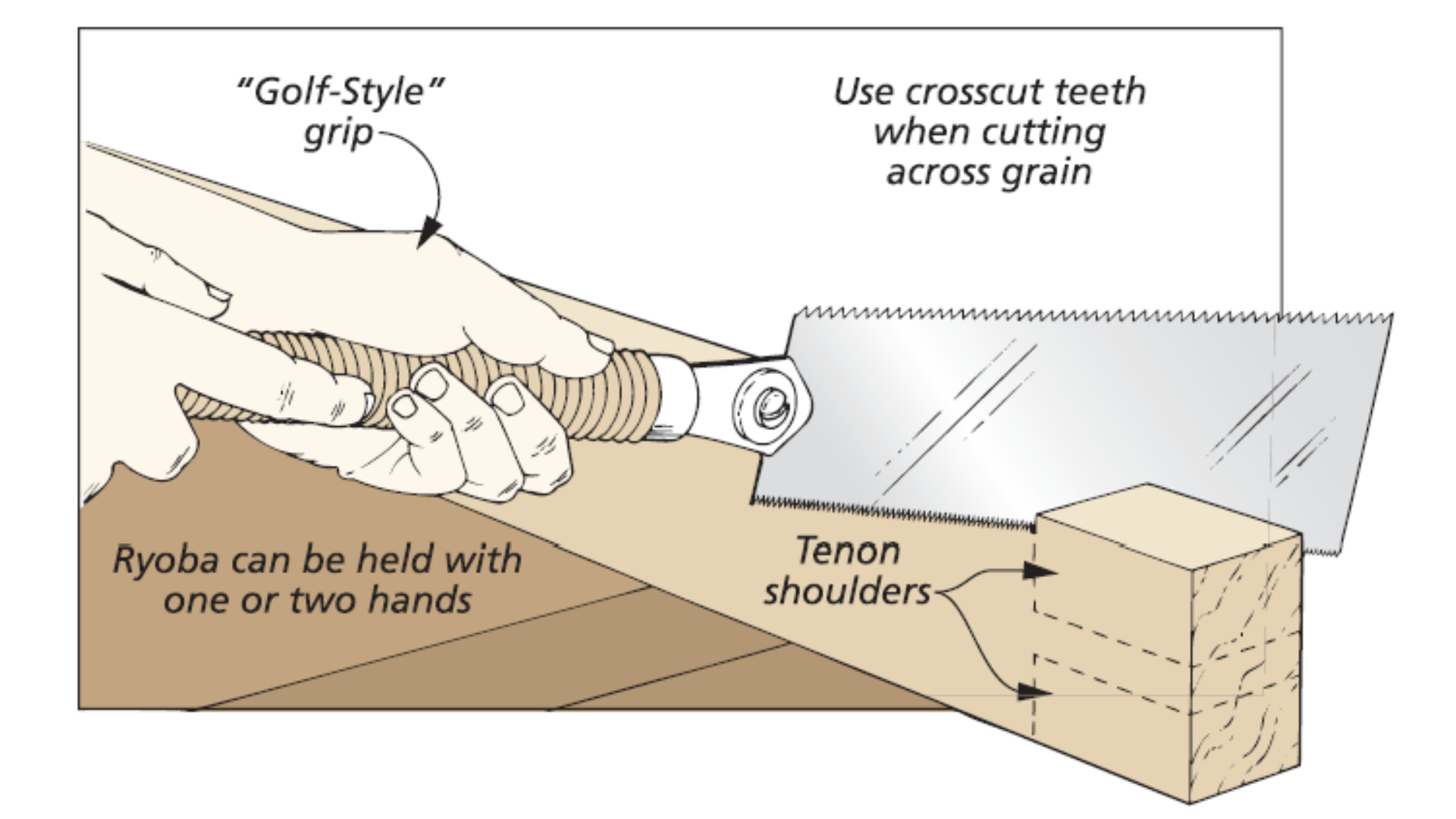 "Golf-Style" grip

Use crosscut teeth when cutting across grain

Ryoba can be held with one or two hands

Tenon shoulders