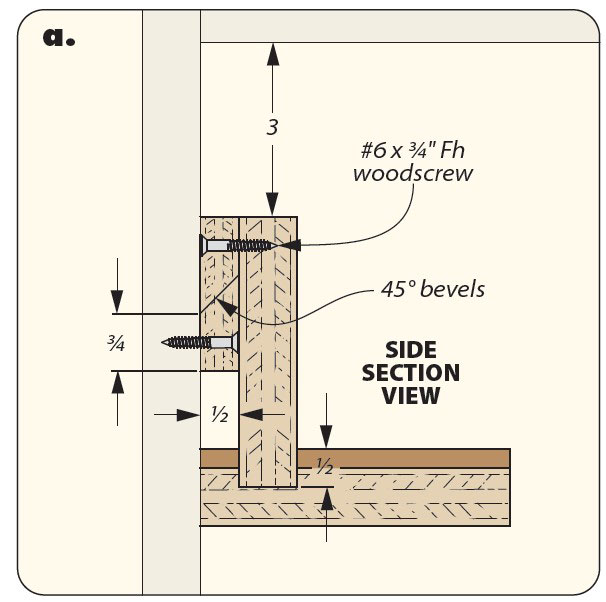 a.

3

#6 x ¾" Fh woodscrew

45° bevels

¾

SIDE SECTION VIEW

½

½