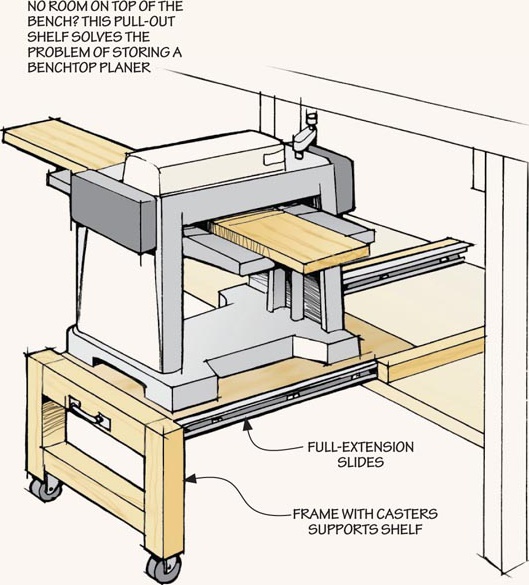 NO ROOM ON TOP OF THE BENCH? THIS PULL-OUT SHELF SOLVES THE PROBLEM OF STORING A BENCHTOP PLANER

FULL-EXTENSION SLIDES

FRAME WITH CASTERS SUPPORTS SHELF