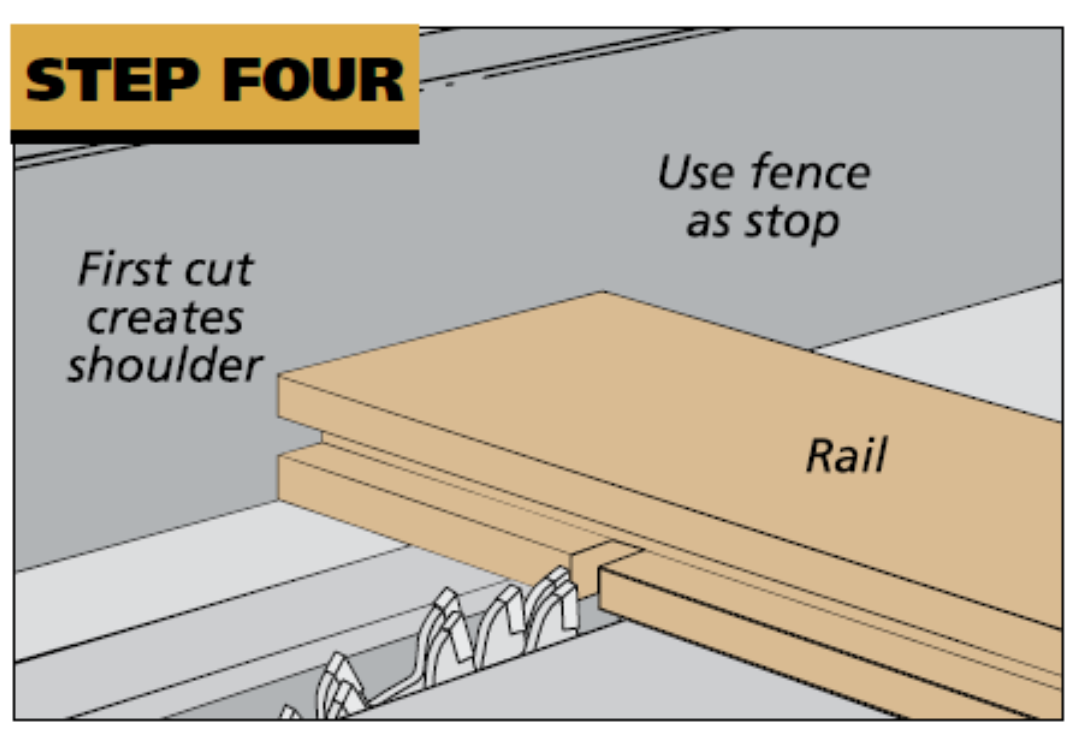 STEP FOUR

Use fence as stop

First cut creates shoulder

Rail