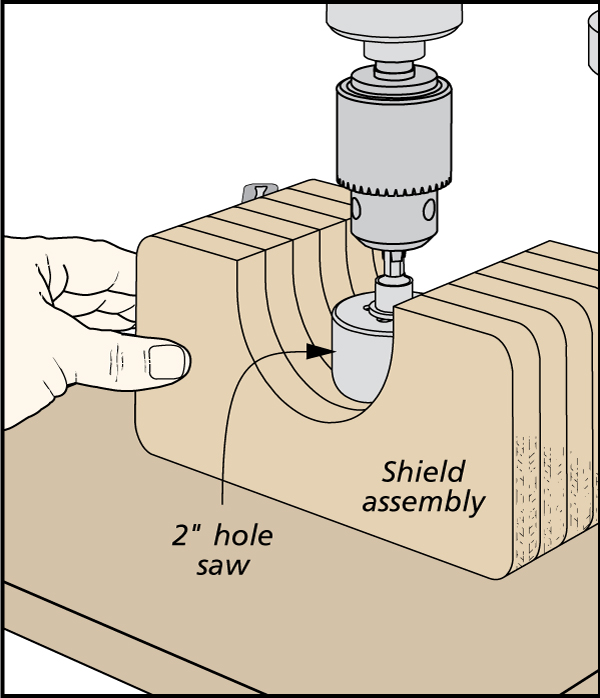 Shield assembly

2" hole saw