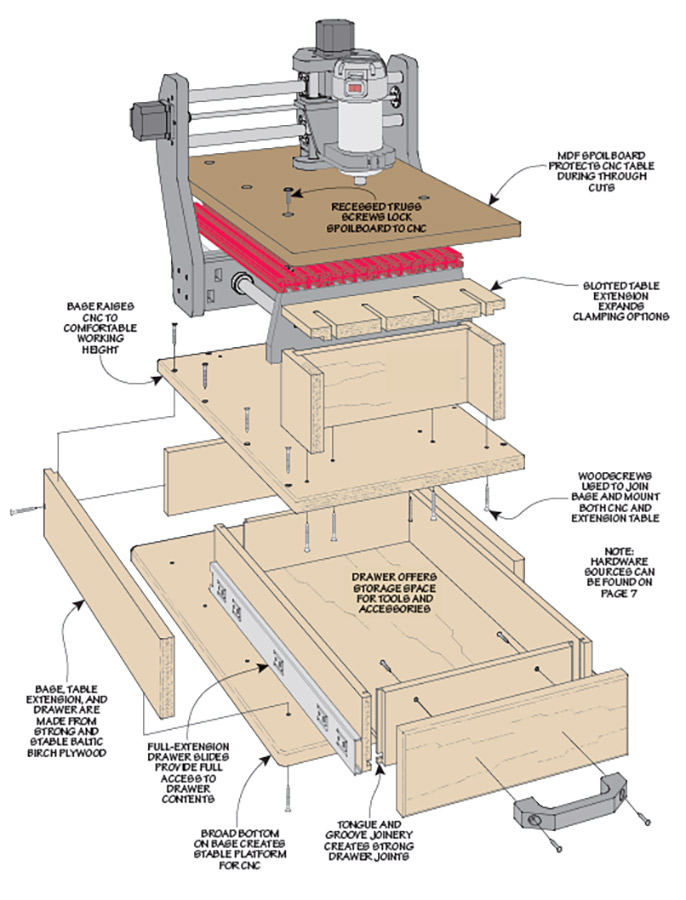 MDF SPOILBOARD PROTECTS CNC TABLE DURING THROUGH CUTS

RECESSED TRUSS SCREWS LOCK SPOILBOARD TO CNC

SLOTTED TABLE EXTENSION EXPANDS CLAMPING OPTIONS

BASE RAISES CNC TO COMFORTABLE WORKING HEIGHT

WOODSCREWS USED TO JOIN BASE AND MOUNT BOTH CNC AND EXTENSION TABLE

NOTE: HARDWARE SOURCES CAN BE FOUND ON PAGE 7

DRAWER OFFERS STORAGE SPACE FOR TOOLS AND ACCESSORIES

BASE, TABLE EXTENSION, AND DRAWER ARE MADE FROM STRONG AND STABLE BALTIC BIRCH PLYWOOD

FULL-EXTENSION DRAWER SLIDES PROVIDE FULL ACCESS TO DRAWER CONTENTS

BROAD BOTTOM ON BASE CREATES STABLE PLATFORM FOR CNC

TONGUE AND GROOVE JOINERY CREATES STRONG DRAWER JOINTS