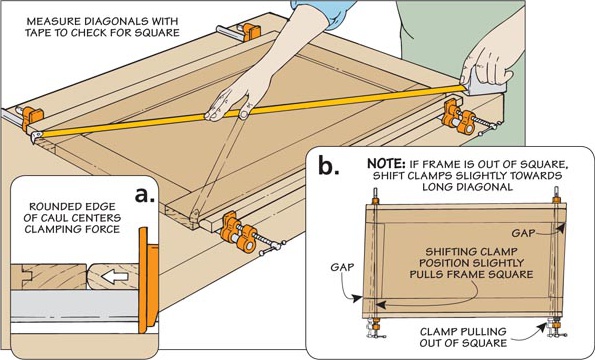 MEASURE DIAGONALS WITH TAPE TO CHECK FOR SQUARE

a.

ROUNDED EDGE OF CAUL CENTERS CLAMPING FORCE

b.

NOTE: IF FRAME IS OUT OF SQUARE, SHIFT CLAMPS SLIGHTLY TOWARDS LONG DIAGONAL

GAP

SHIFTING CLAMP POSITION SLIGHTLY PULLS FRAME SQUARE

GAP

CLAMP PULLING OUT OF SQUARE