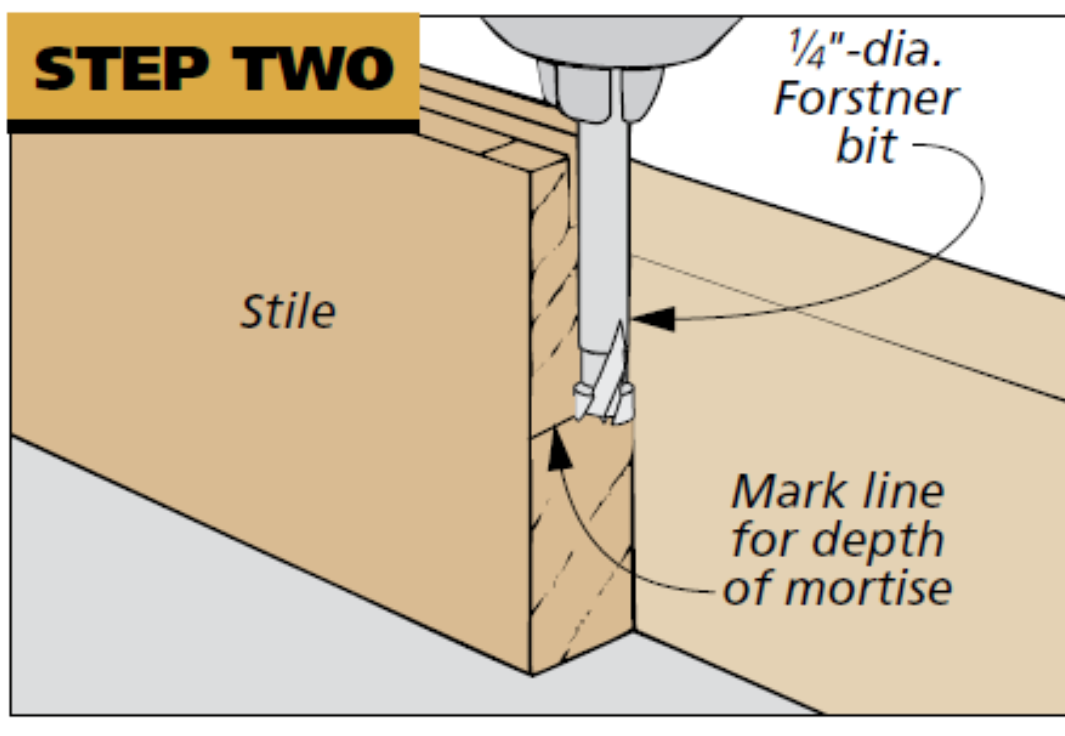 STEP TWO

¼"-dia. Forstner bit

Stile

Mark line for depth of mortise