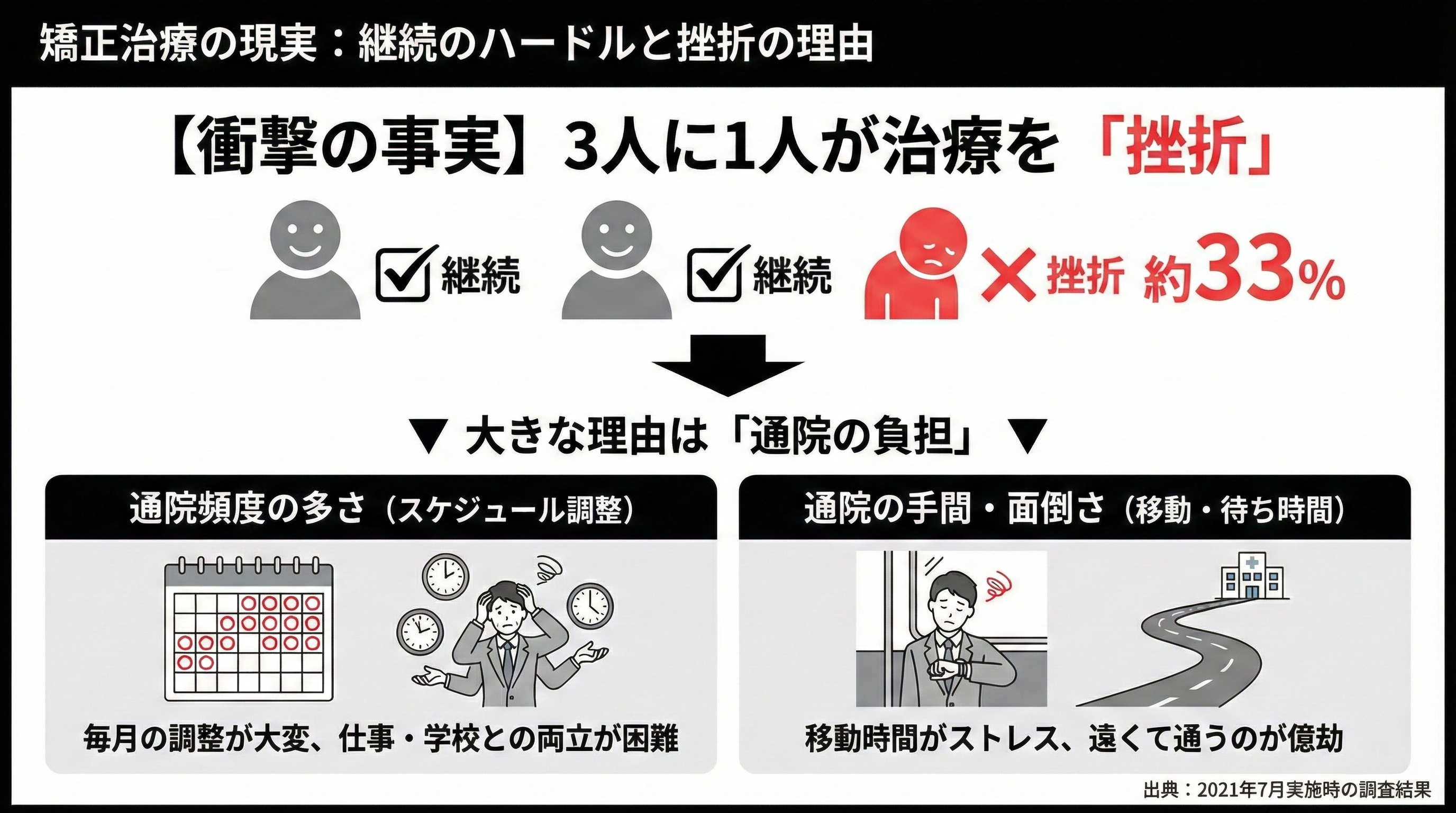 矯正治療の現実：継続のハードルと挫折の理由

【衝撃の事実】3人に1人が治療を「挫折」

継続　継続　挫折 約33%

▼ 大きな理由は「通院の負担」 ▼

通院頻度の多さ（スケジュール調整）

毎月の調整が大変、仕事・学校との両立が困難

通院の手間・面倒さ（移動・待ち時間）

移動時間がストレス、遠くて通うのが億劫

出典：2021年7月実施時の調査結果