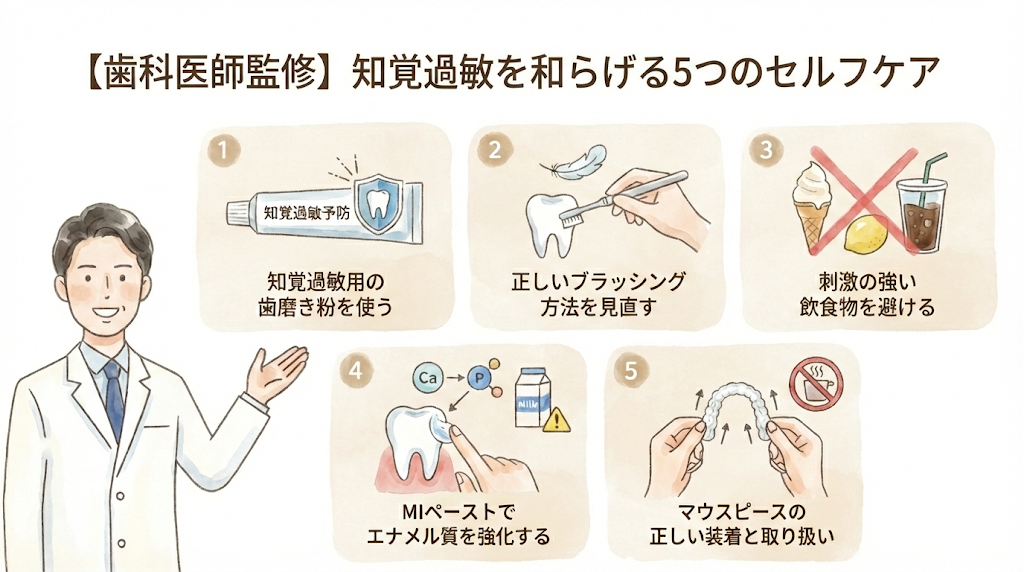 【歯科医師監修】知覚過敏を和らげる5つのセルフケア

1
知覚過敏予防
知覚過敏用の歯磨き粉を使う

2
正しいブラッシング方法を見直す

3
刺激の強い飲食物を避ける

4
Ca
P
MILK
MIペーストでエナメル質を強化する

5
マウスピースの正しい装着と取り扱い