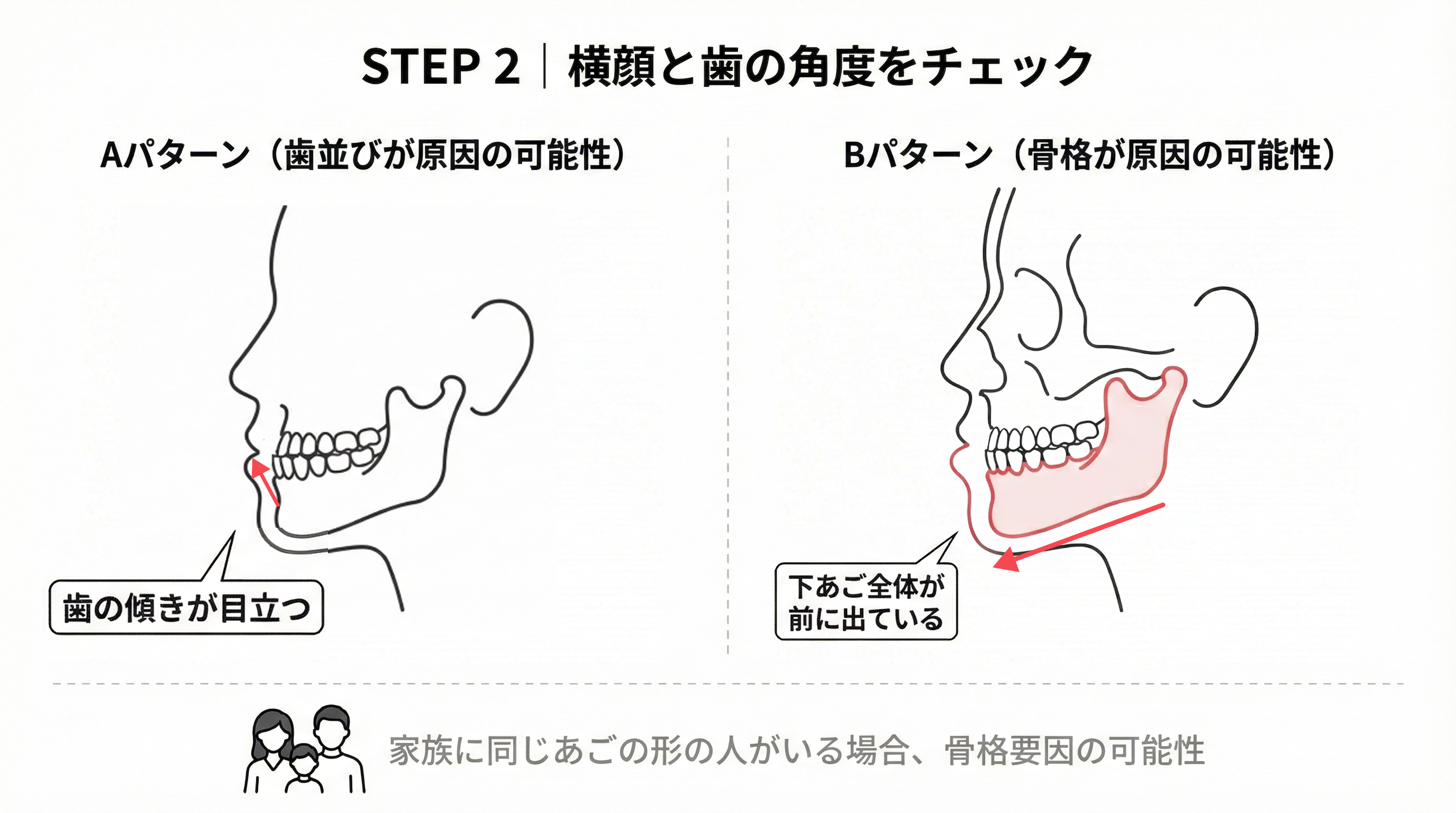 STEP 2｜横顔と歯の角度をチェック

Aパターン（歯並びが原因の可能性）

歯の傾きが目立つ

Bパターン（骨格が原因の可能性）

下あご全体が前に出ている

家族に同じあごの形の人がいる場合、骨格要因の可能性