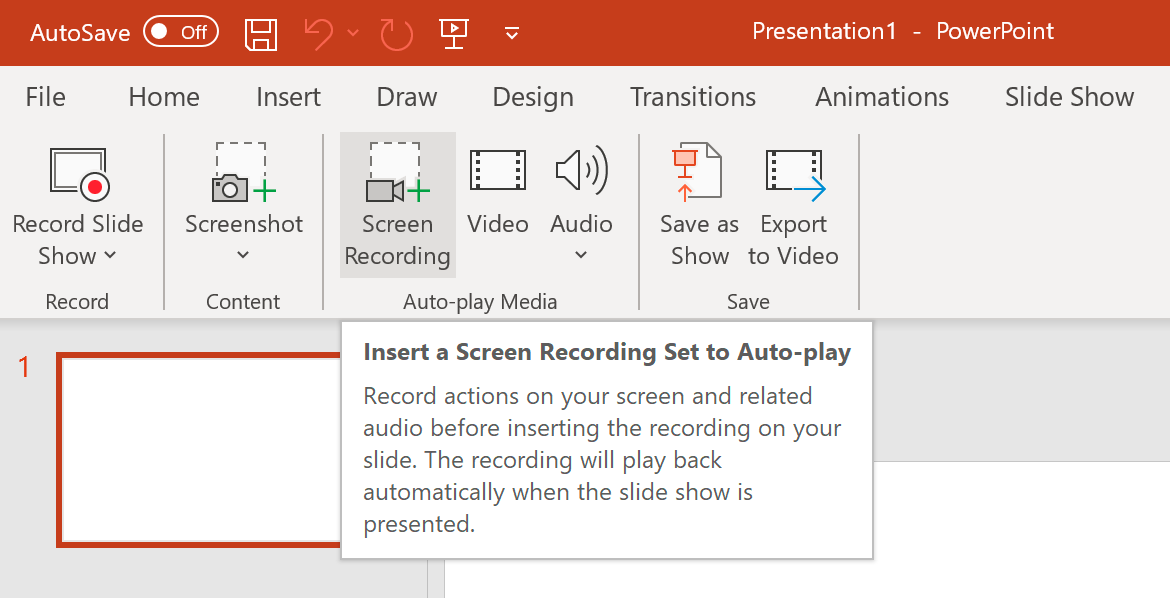 AutoSave Off

Presentation1 - PowerPoint

File Home Insert Draw Design Transitions Animations Slide Show

Record Slide Show

Record

Screenshot

Content

Screen Recording

Video

Audio

Auto-play Media

Save as Show

Export to Video

Save

1

Insert a Screen Recording Set to Auto-play

Record actions on your screen and related audio before inserting the recording on your slide. The recording will play back automatically when the slide show is presented.