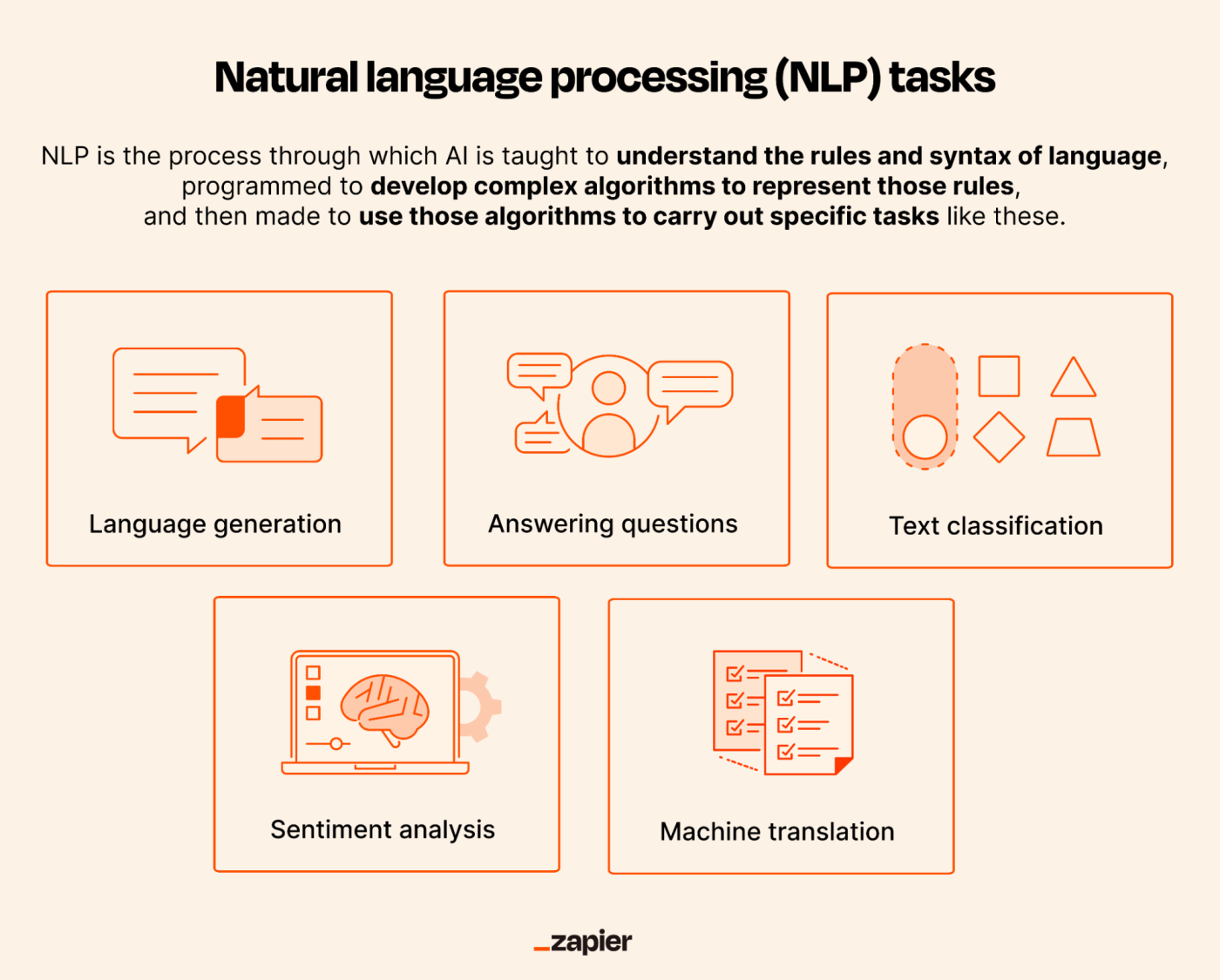 Natural language processing (NLP) tasks

NLP is the process through which AI is taught to understand the rules and syntax of language, programmed to develop complex algorithms to represent those rules, and then made to use those algorithms to carry out specific tasks like these.

Language generation

Answering questions

Text classification

Sentiment analysis

Machine translation

_zapier