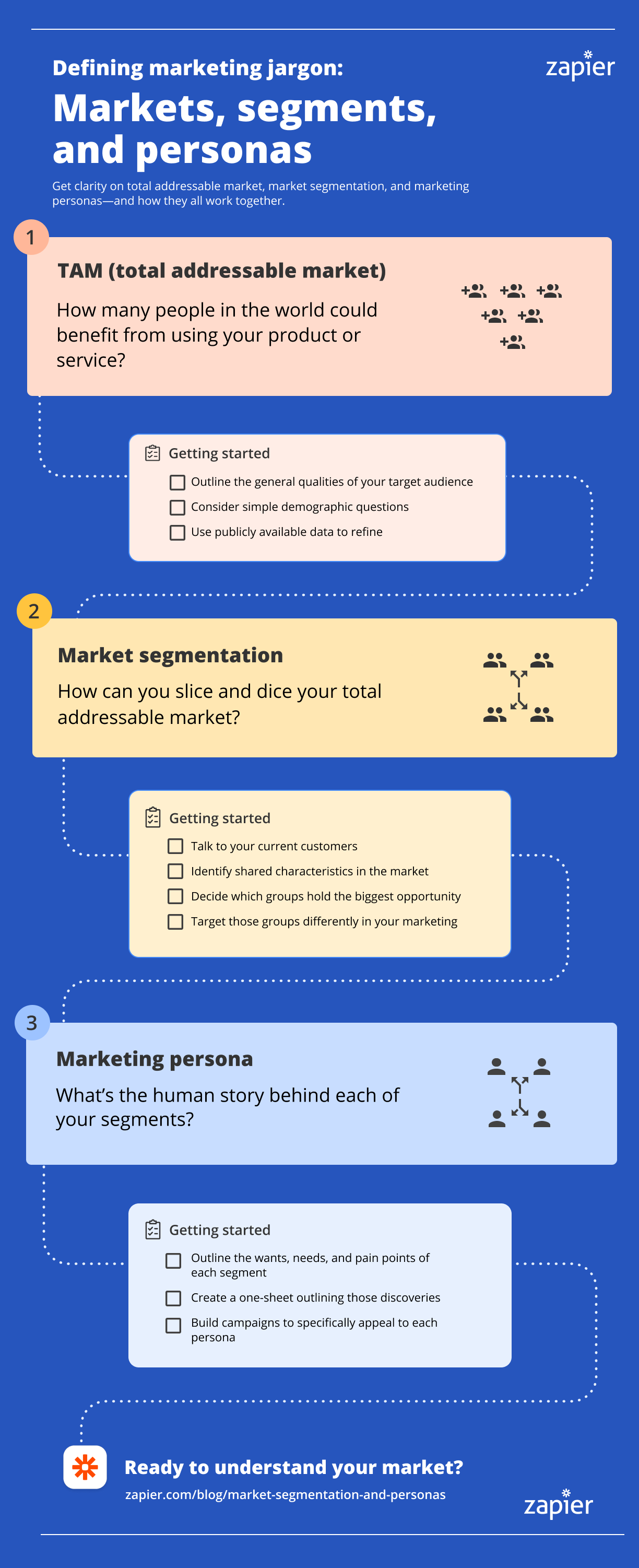 Defining marketing jargon:

zapier

Markets, segments, and personas

Get clarity on total addressable market, market segmentation, and marketing personas—and how they all work together.

1

TAM (total addressable market)

How many people in the world could benefit from using your product or service?

Getting started

Outline the general qualities of your target audience

Consider simple demographic questions

Use publicly available data to refine

2

Market segmentation

How can you slice and dice your total addressable market?

Getting started

Talk to your current customers

Identify shared characteristics in the market

Decide which groups hold the biggest opportunity

Target those groups differently in your marketing

3

Marketing persona

What's the human story behind each of your segments?

Getting started

Outline the wants, needs, and pain points of each segment

Create a one-sheet outlining those discoveries

Build campaigns to specifically appeal to each persona

Ready to understand your market?

zapier.com/blog/market-segmentation-and-personas

zapier