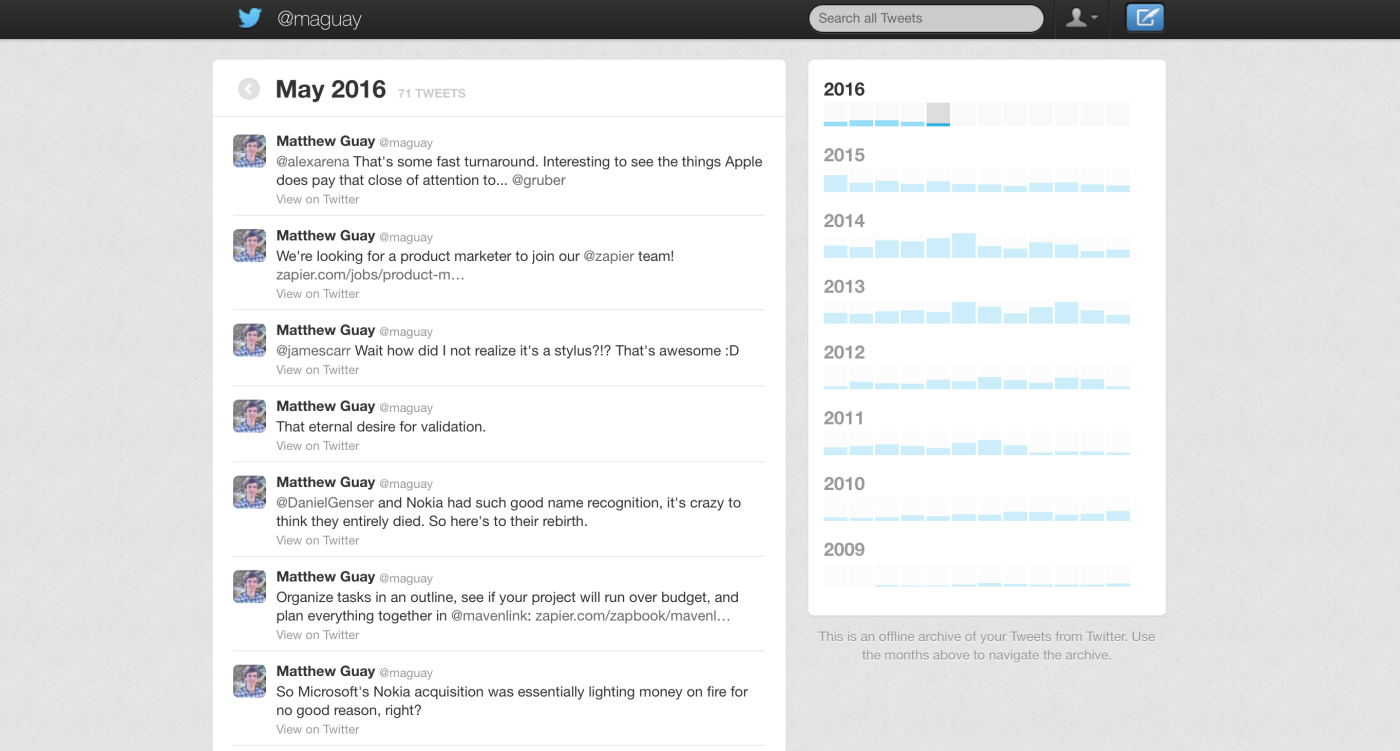 @maguay

Search all Tweets

May 2016 71 TWEETS

Matthew Guay @maguay
@alexarena That's some fast turnaround. Interesting to see the things Apple does pay that close of attention to... @gruber
View on Twitter

Matthew Guay @maguay
We're looking for a product marketer to join our @zapier team! zapier.com/jobs/product-m…
View on Twitter

Matthew Guay @maguay
@jamescarr Wait how did I not realize it's a stylus?!? That's awesome :D
View on Twitter

Matthew Guay @maguay
That eternal desire for validation.
View on Twitter

Matthew Guay @maguay
@DanielGenser and Nokia had such good name recognition, it's crazy to think they entirely died. So here's to their rebirth.
View on Twitter

Matthew Guay @maguay
Organize tasks in an outline, see if your project will run over budget, and plan everything together in @mavenlink: zapier.com/zapbook/mavenl…
View on Twitter

Matthew Guay @maguay
So Microsoft's Nokia acquisition was essentially lighting money on fire for no good reason, right?
View on Twitter

2016

2015

2014

2013

2012

2011

2010

2009

This is an offline archive of your Tweets from Twitter. Use the months above to navigate the archive.