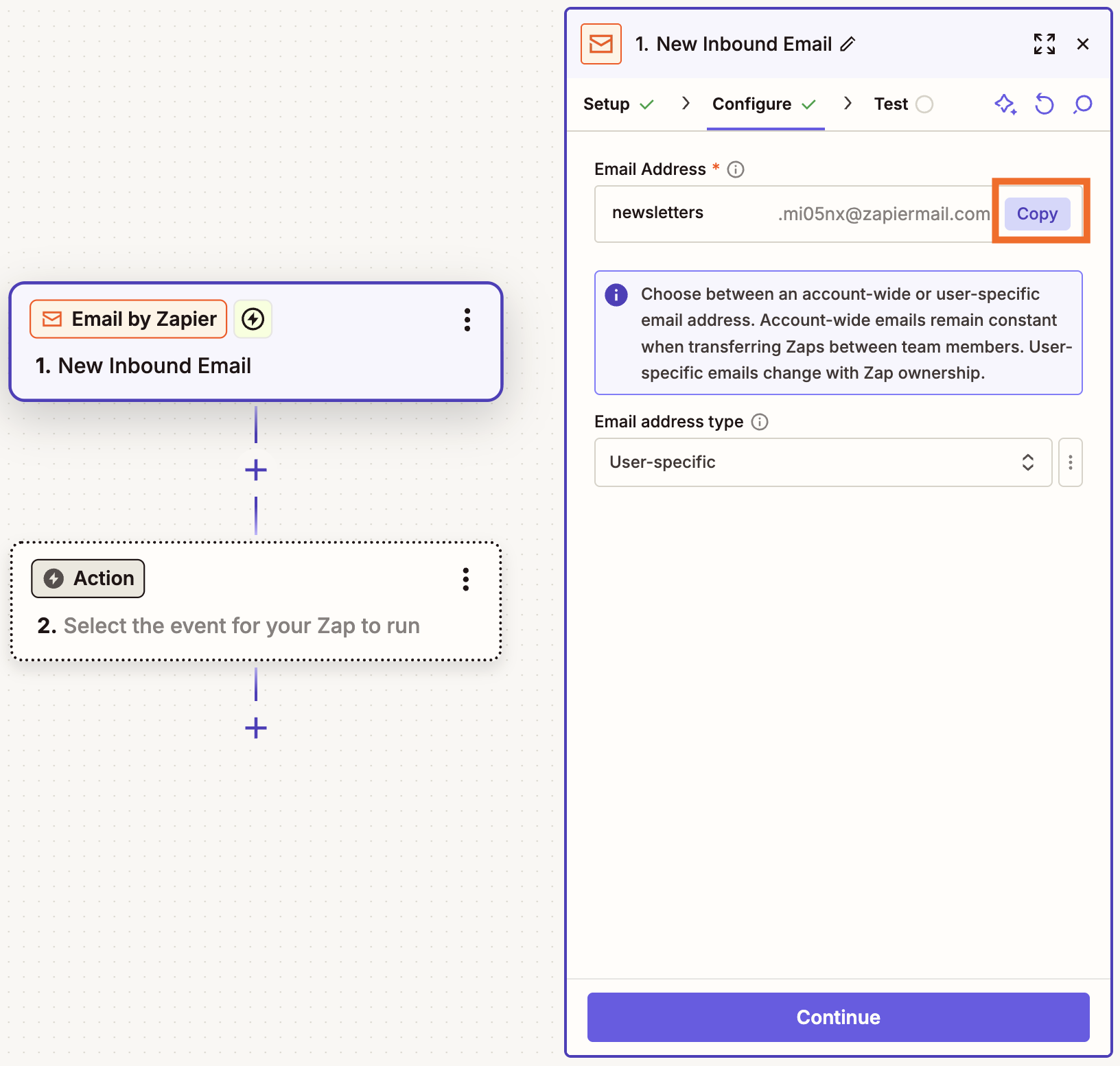 Email by Zapier

1. New Inbound Email

Action

2. Select the event for your Zap to run

1. New Inbound Email

Setup Configure Test

Email Address *

newsletters .mi05nx@zapiermail.com Copy

Choose between an account-wide or user-specific email address. Account-wide emails remain constant when transferring Zaps between team members. User-specific emails change with Zap ownership.

Email address type

User-specific

Continue